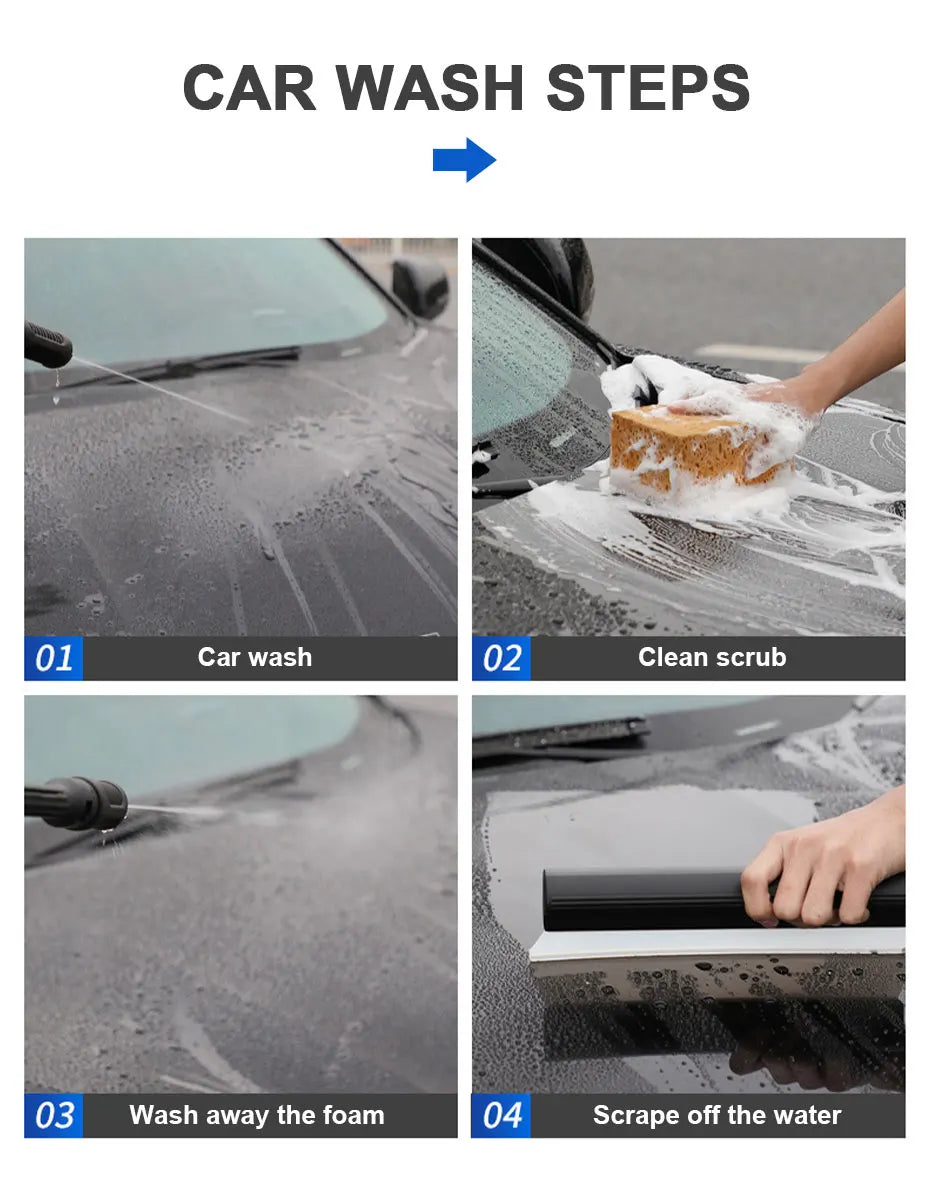 CAR WASH STEPS

01 Car wash

02 Clean scrub

03 Wash away the foam

04 Scrape off the water