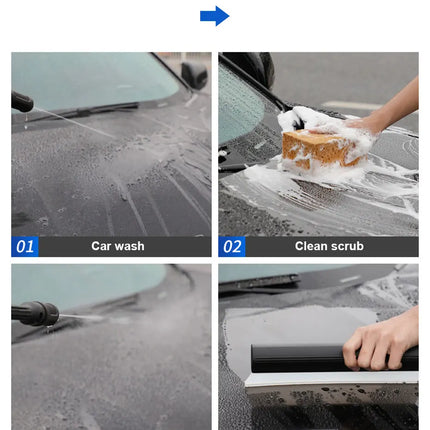 01 Car wash

02 Clean scrub