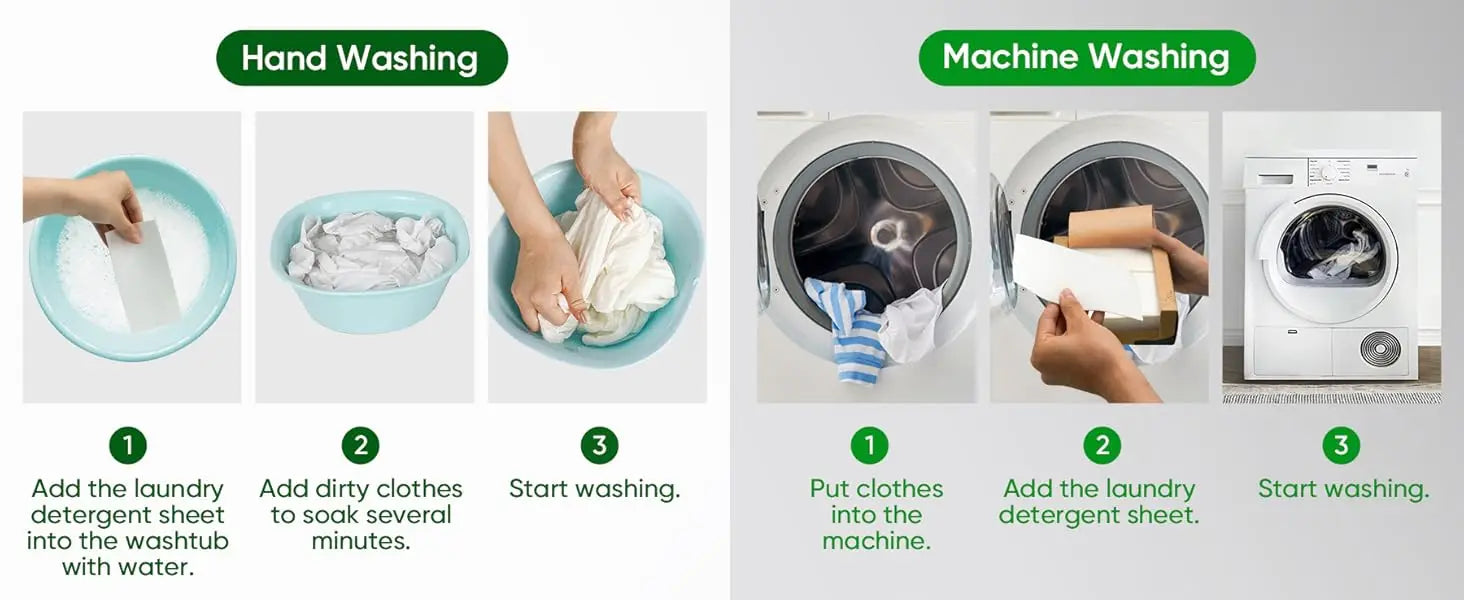 Hand Washing

1
Add the laundry detergent sheet into the washtub with water.

2
Add dirty clothes to soak several minutes.

3
Start washing.

Machine Washing

1
Put clothes into the machine.

2
Add the laundry detergent sheet.

3
Start washing.