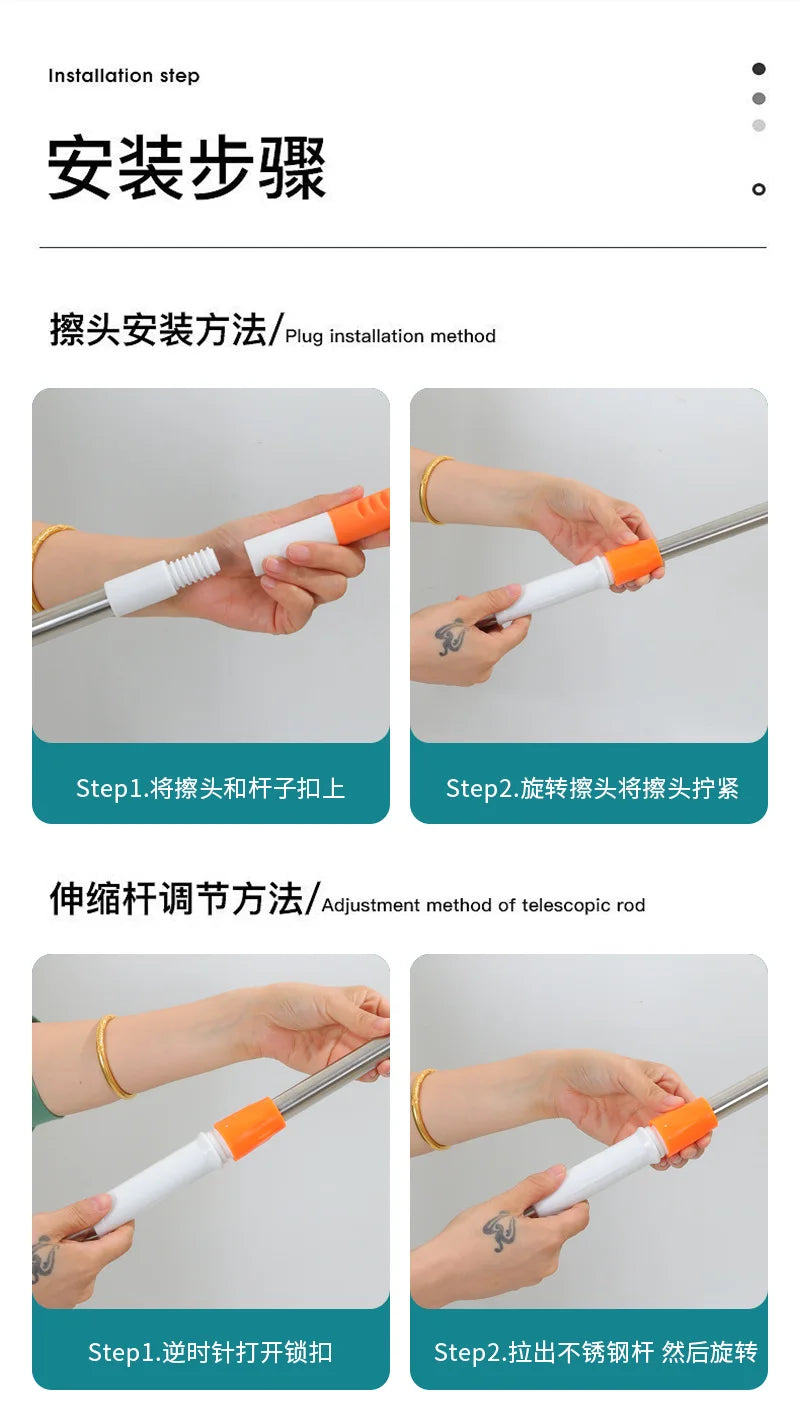 Installation step

安装步骤

擦头安装方法/Plug installation method

Step1.将擦头和杆子扣上

Step2.旋转擦头将擦头拧紧

伸缩杆调节方法/Adjustment method of telescopic rod

Step1.逆时针打开锁扣

Step2.拉出不锈钢杆 然后旋转