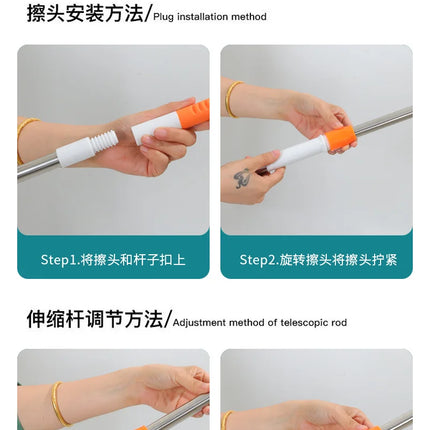 擦头安装方法/Plug installation method

Step1.将擦头和杆子扣上

Step2.旋转擦头将擦头拧紧

伸缩杆调节方法/Adjustment method of telescopic rod