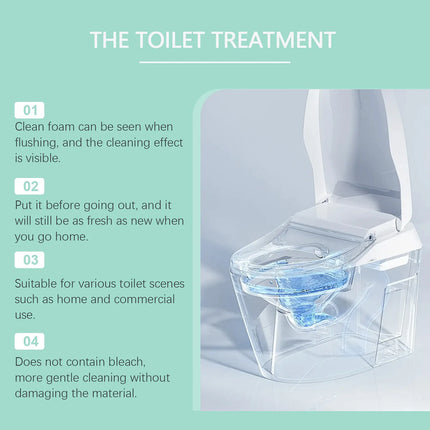 THE TOILET TREATMENT

01
Clean foam can be seen when flushing, and the cleaning effect is visible.

02
Put it before going out, and it will still be as fresh as new when you go home.

03
Suitable for various toilet scenes such as home and commercial use.

04
Does not contain bleach, more gentle cleaning without damaging the material.