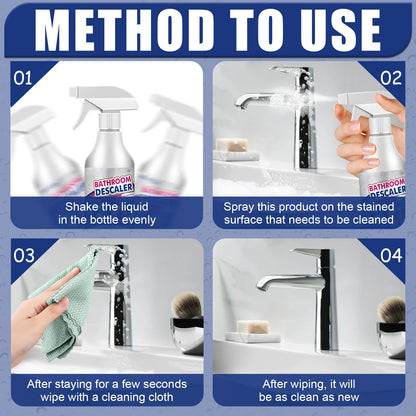 METHOD TO USE

01

BATHROOM DESCALER

Shake the liquid in the bottle evenly

02

BATHROOM DESCALER

Spray this product on the stained surface that needs to be cleaned

03

After staying for a few seconds wipe with a cleaning cloth

04

After wiping, it will be as clean as new