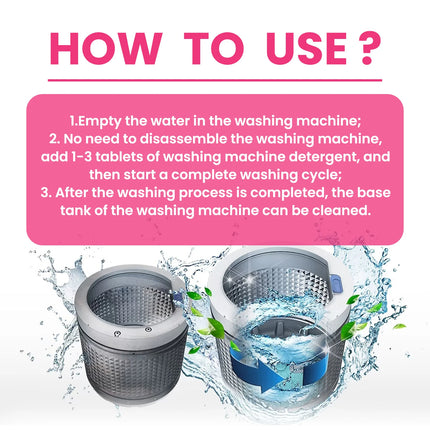 HOW TO USE ?

1.Empty the water in the washing machine;
2. No need to disassemble the washing machine, add 1-3 tablets of washing machine detergent, and then start a complete washing cycle;
3. After the washing process is completed, the base tank of the washing machine can be cleaned.