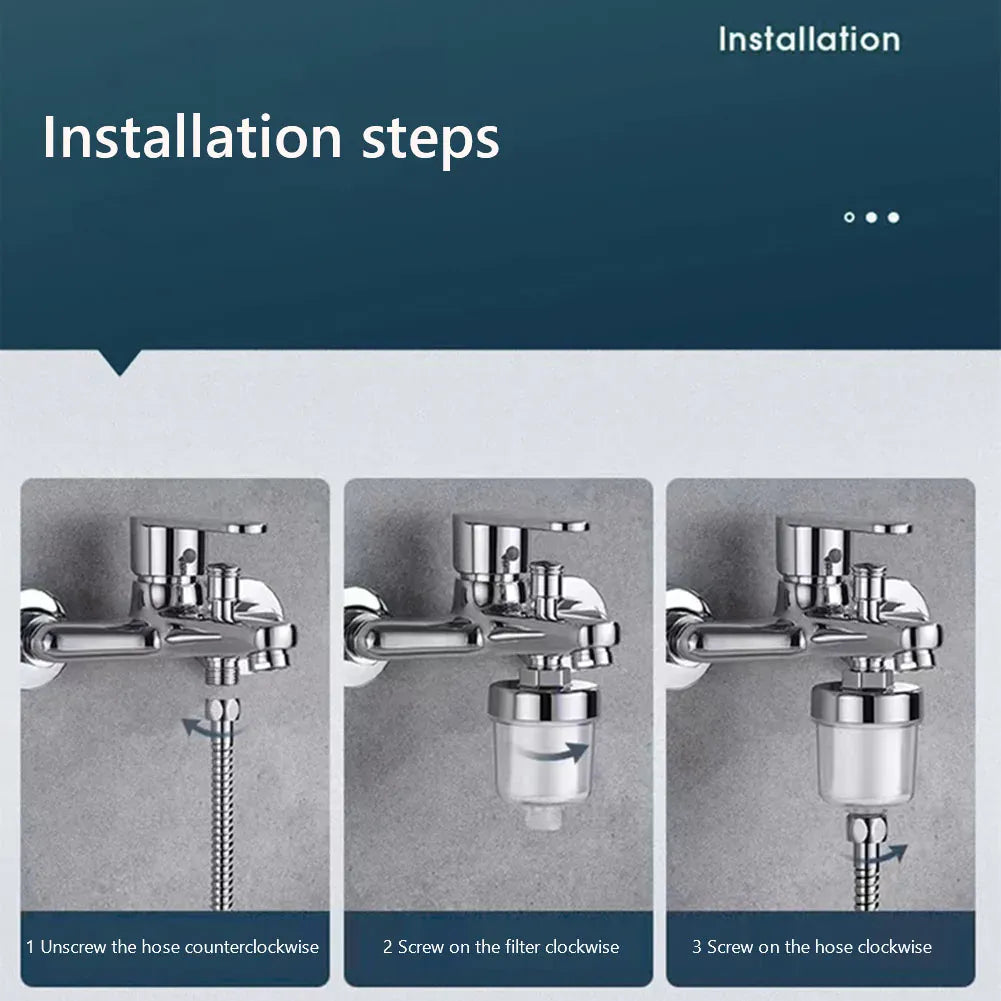 Installation

Installation steps

1 Unscrew the hose counterclockwise

2 Screw on the filter clockwise

3 Screw on the hose clockwise