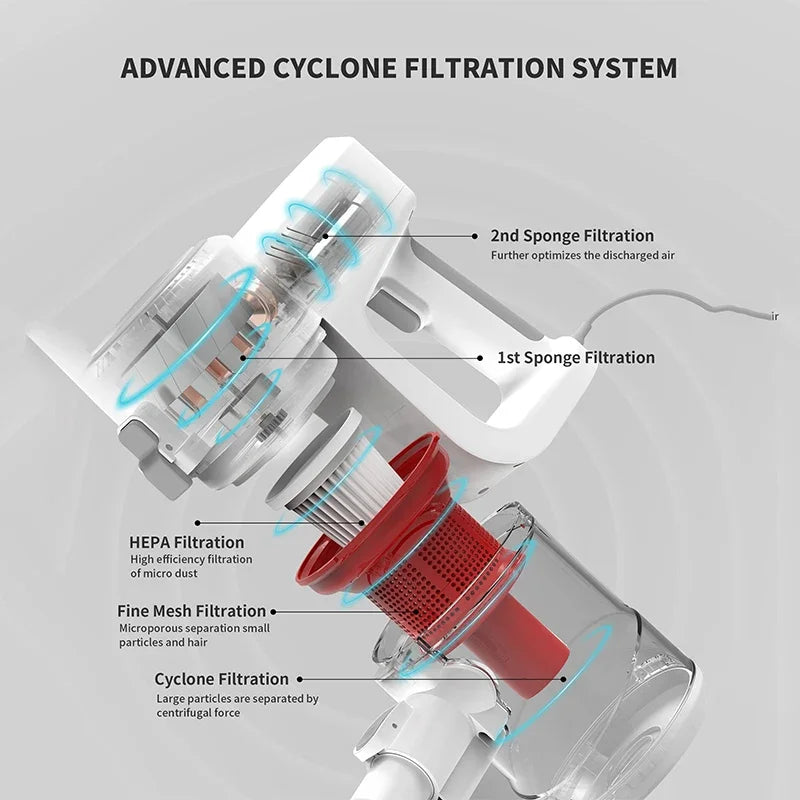 ADVANCED CYCLONE FILTRATION SYSTEM

2nd Sponge Filtration
Further optimizes the discharged air

ir

1st Sponge Filtration

HEPA Filtration
High efficiency filtration of micro dust

Fine Mesh Filtration
Microporous separation small particles and hair

Cyclone Filtration
Large particles are separated by centrifugal force