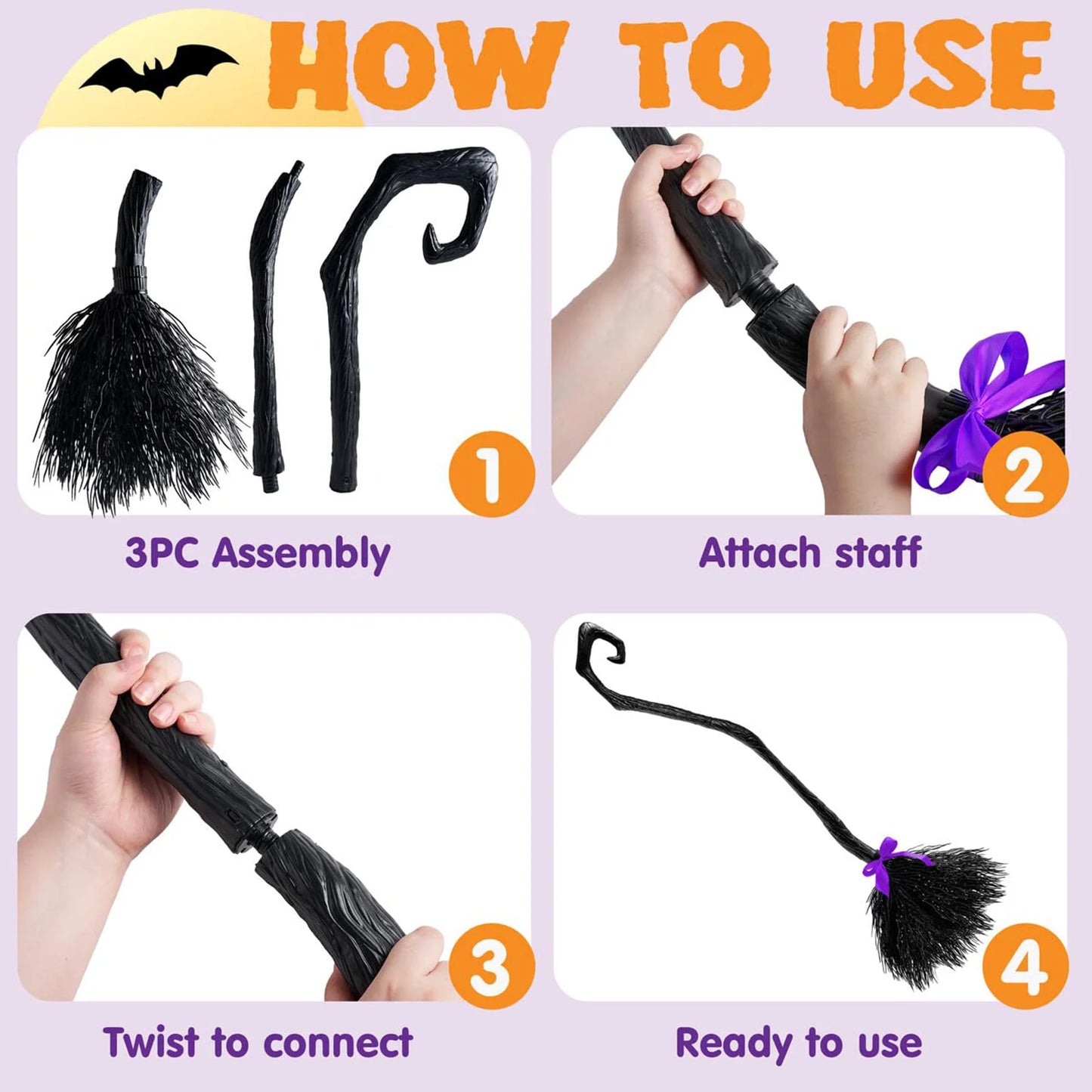 HOW TO USE

1

3PC Assembly

2

Attach staff

3

Twist to connect

4

Ready to use