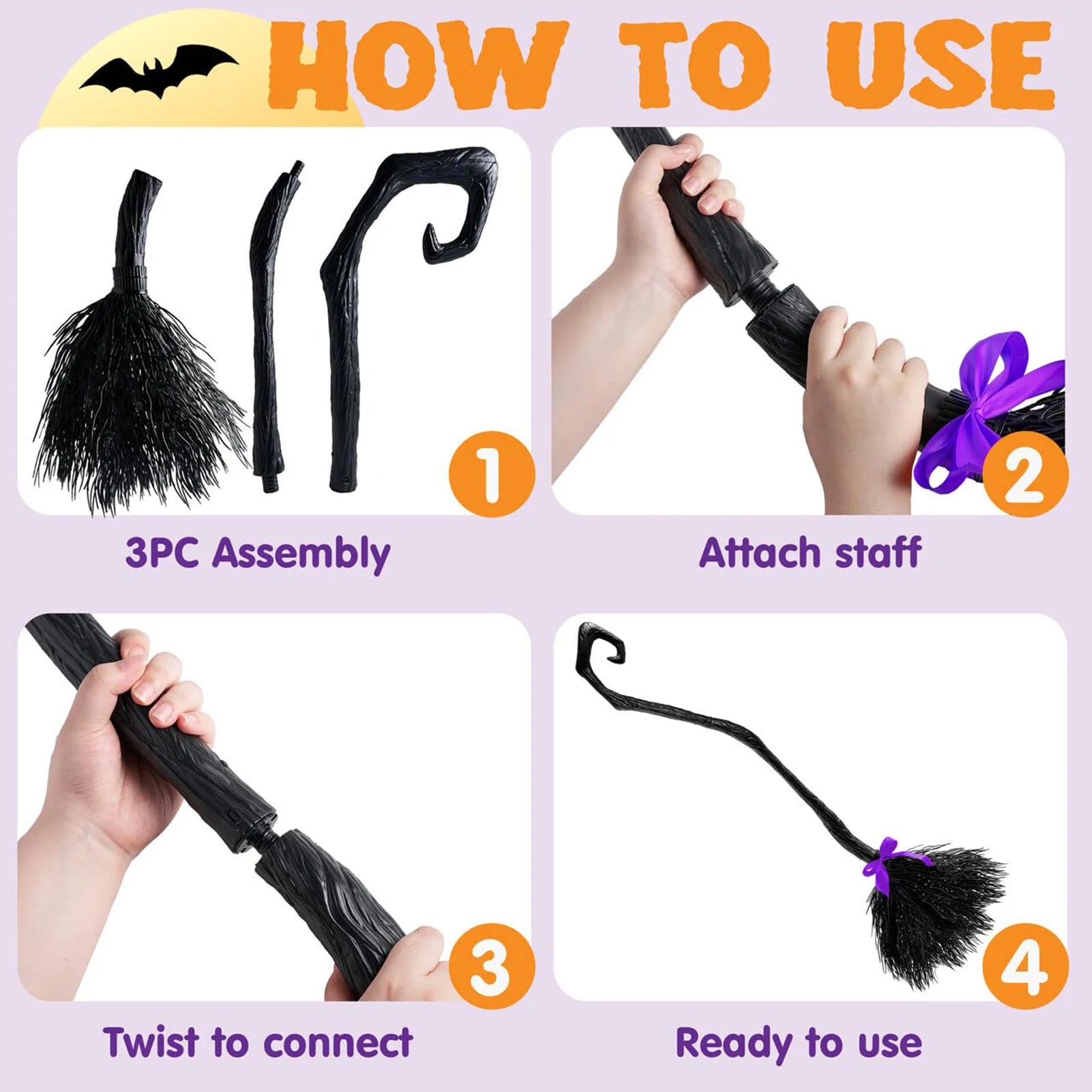 HOW TO USE

1

3PC Assembly

2

Attach staff

3

Twist to connect

4

Ready to use