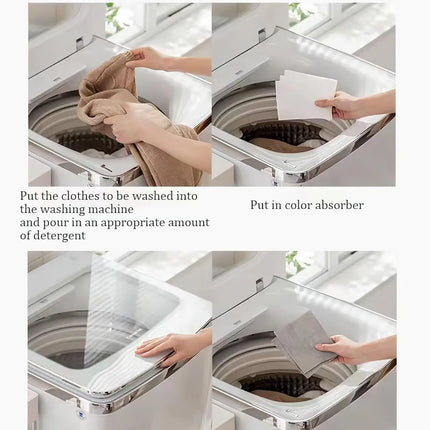 Put the clothes to be washed into the washing machine
and pour in an appropriate amount of detergent

Put in color absorber