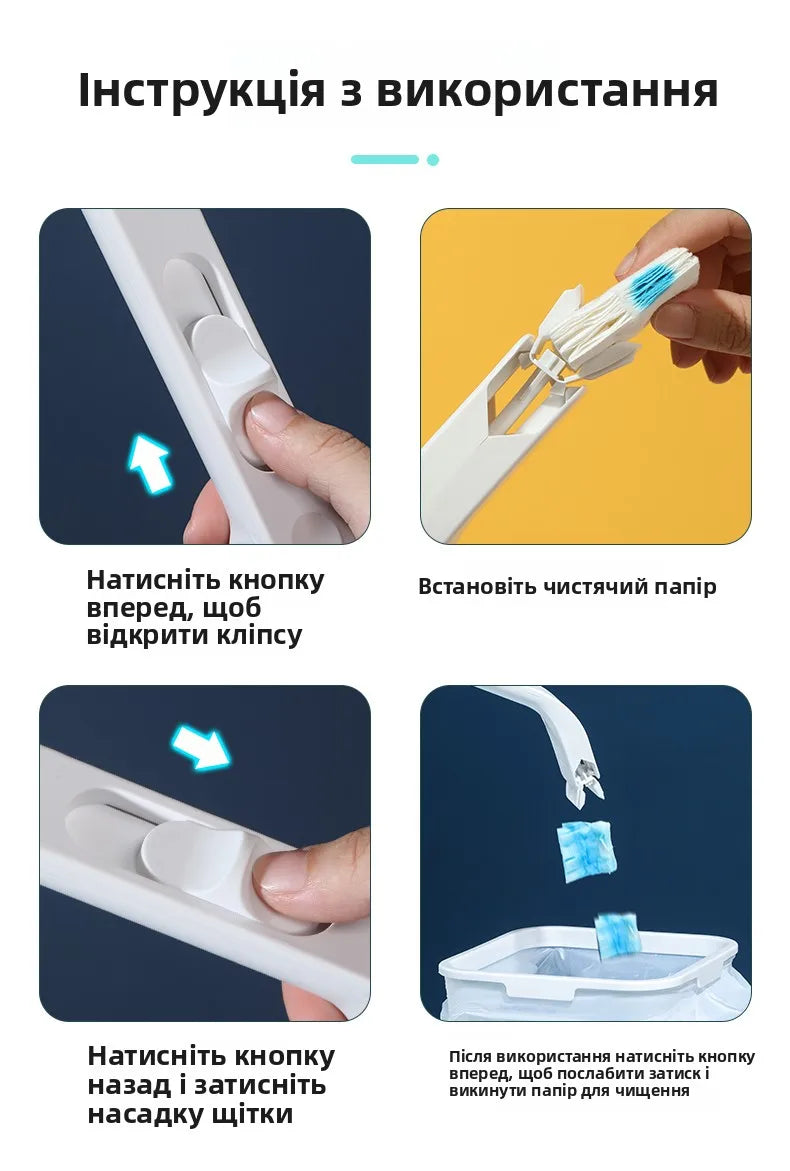 Інструкція з використання

Натисніть кнопку вперед, щоб відкрити кліпсу

Встановіть чистячий папір

Натисніть кнопку назад і затисніть насадку щітки

Після використання натисніть кнопку вперед, щоб послабити затиск і викинути папір для чищення