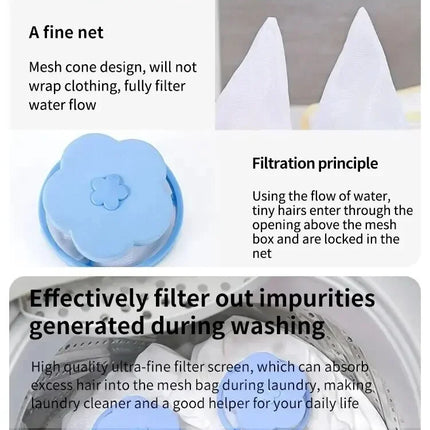 A fine net

Mesh cone design, will not wrap clothing, fully filter water flow

Filtration principle

Using the flow of water, tiny hairs enter through the opening above the mesh box and are locked in the net

Effectively filter out impurities generated during washing

High quality ultra-fine filter screen, which can absorb excess hair into the mesh bag during laundry, making laundry cleaner and a good helper for your daily life