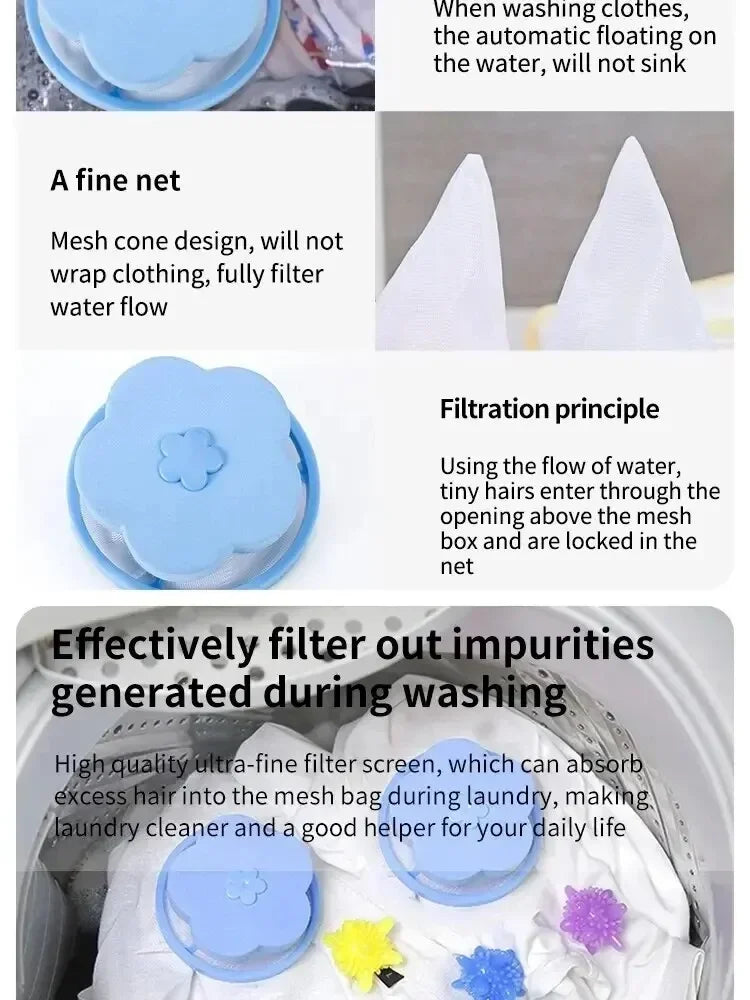 When washing clothes, the automatic floating on the water, will not sink

A fine net

Mesh cone design, will not wrap clothing, fully filter water flow

Filtration principle

Using the flow of water, tiny hairs enter through the opening above the mesh box and are locked in the net

Effectively filter out impurities generated during washing

High quality ultra-fine filter screen, which can absorb excess hair into the mesh bag during laundry, making laundry cleaner and a good helper for your daily life