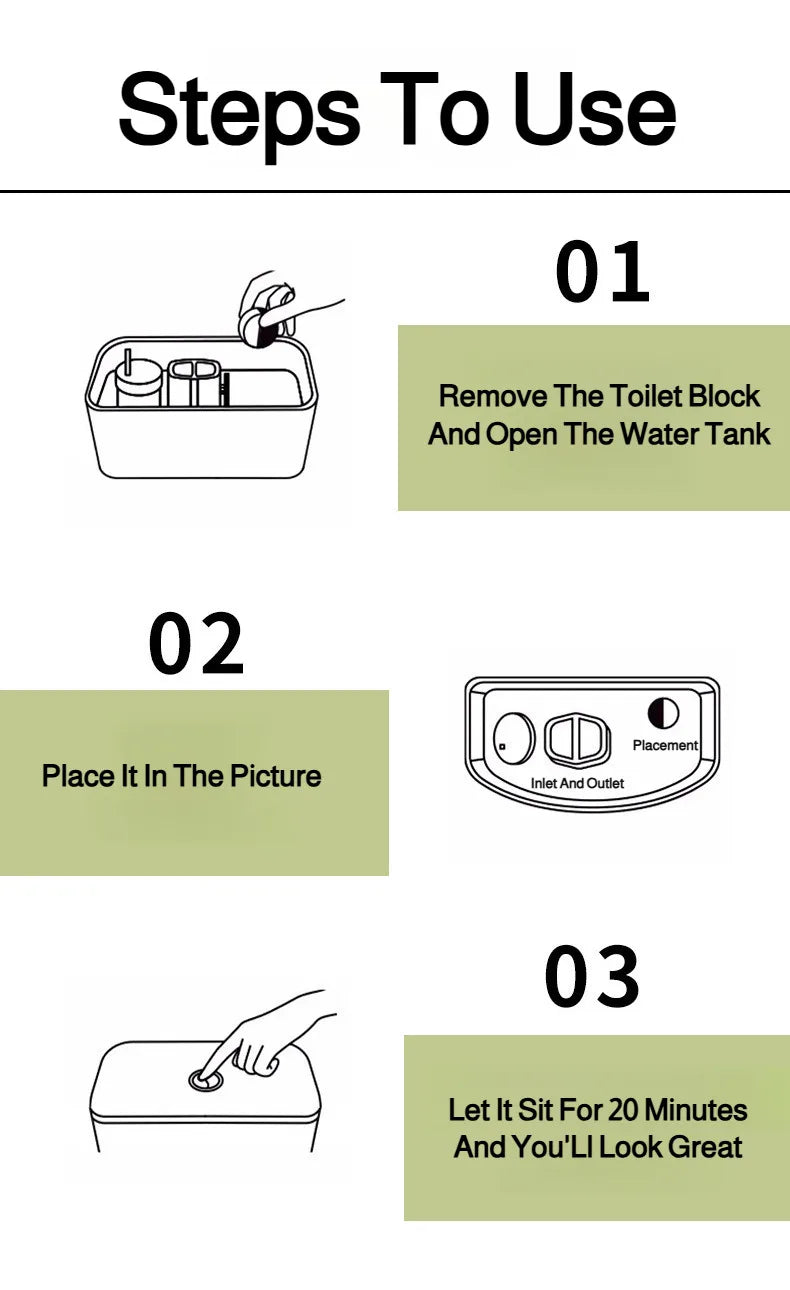 Steps To Use

01

Remove The Toilet Block And Open The Water Tank

02

Place It In The Picture

Placement

Inlet And Outlet

03

Let It Sit For 20 Minutes And You'Ll Look Great