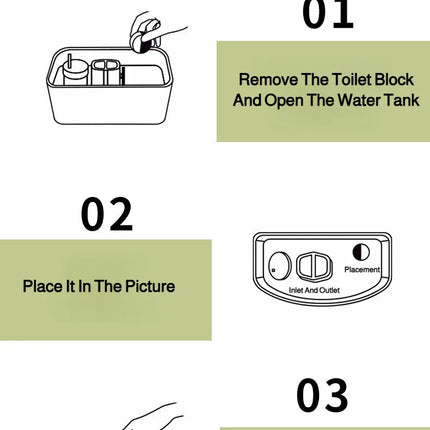 01

Remove The Toilet Block And Open The Water Tank

02

Place It In The Picture

Placement

Inlet And Outlet

03