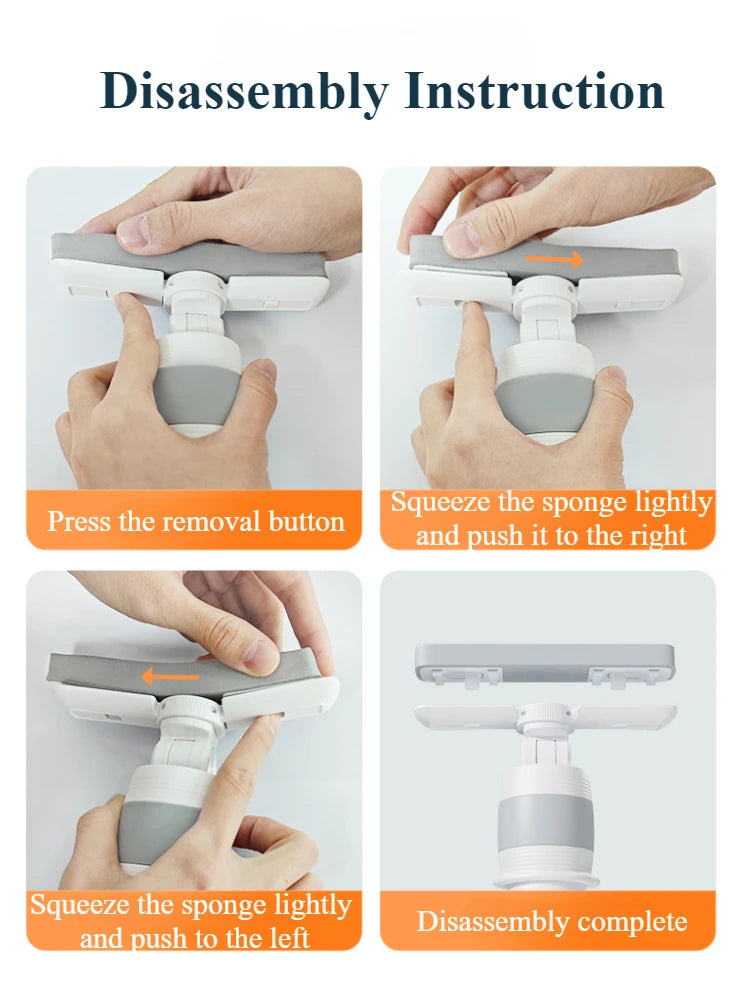 Disassembly Instruction

Press the removal button

Squeeze the sponge lightly and push it to the right

Squeeze the sponge lightly and push to the left

Disassembly complete