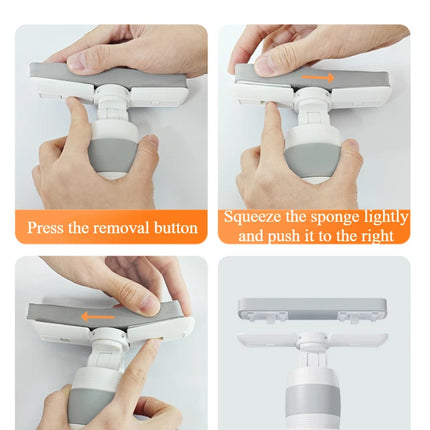 Press the removal button

Squeeze the sponge lightly and push it to the right