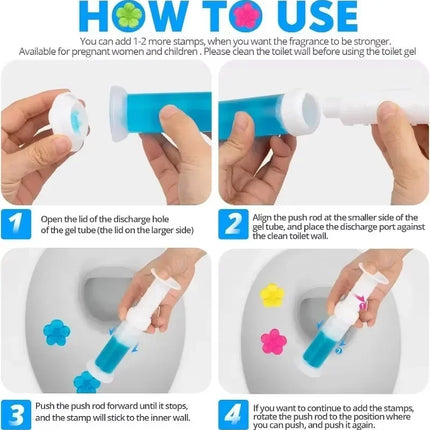 HOW TO USE

You can add 1-2 more stamps, when you want the fragrance to be stronger. Available for pregnant women and children . Please clean the toilet wall before using the toilet gel

1 Open the lid of the discharge hole of the gel tube (the lid on the larger side)

2 Align the push rod at the smaller side of the gel tube, and place the discharge port against the clean toilet wall.

3 Push the push rod forward until it stops, and the stamp will stick to the inner wall.

4 If you want to continue to add the stamps, rotate the push rod to the position where you can push, and push it again.