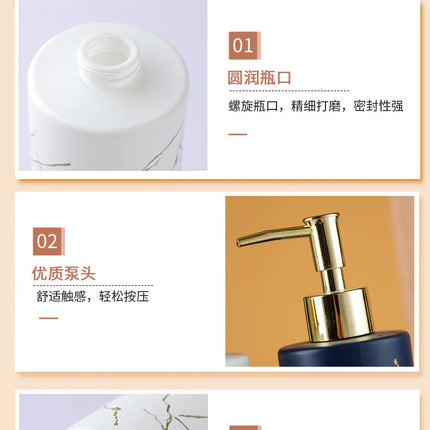 01

圆润瓶口

螺旋瓶口，精细打磨，密封性强

02

优质泵头

舒适触感，轻松按压