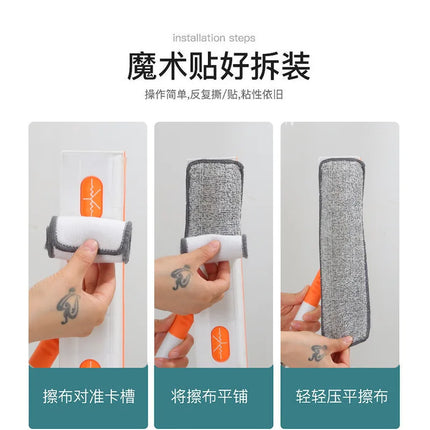 installation steps

魔术贴好拆装

操作简单,反复撕/贴,粘性依旧

擦布对准卡槽

将擦布平铺

轻轻压平擦布