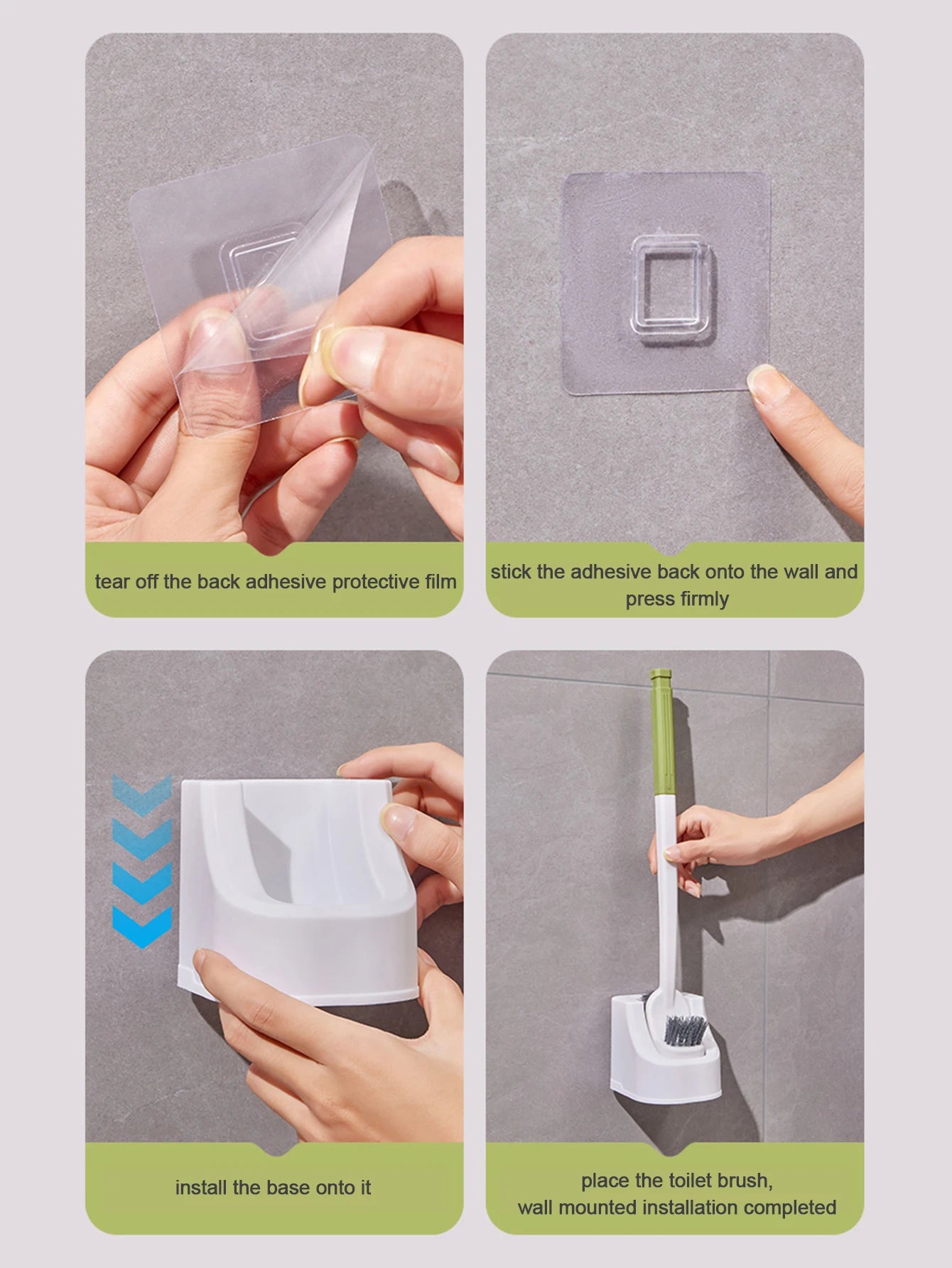 tear off the back adhesive protective film

stick the adhesive back onto the wall and press firmly

install the base onto it

place the toilet brush, wall mounted installation completed