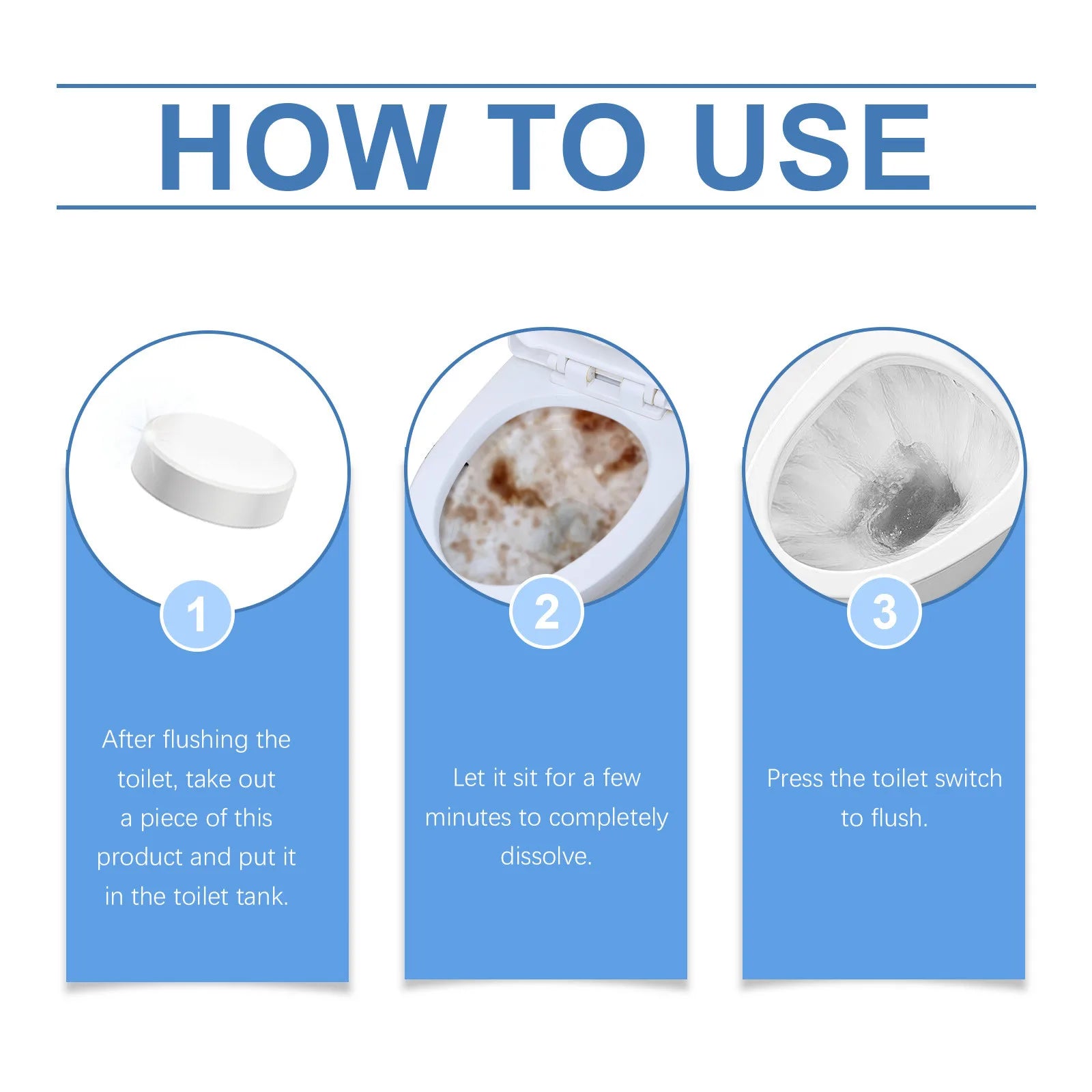 HOW TO USE

1

After flushing the toilet, take out a piece of this product and put it in the toilet tank.

2

Let it sit for a few minutes to completely dissolve.

3

Press the toilet switch to flush.