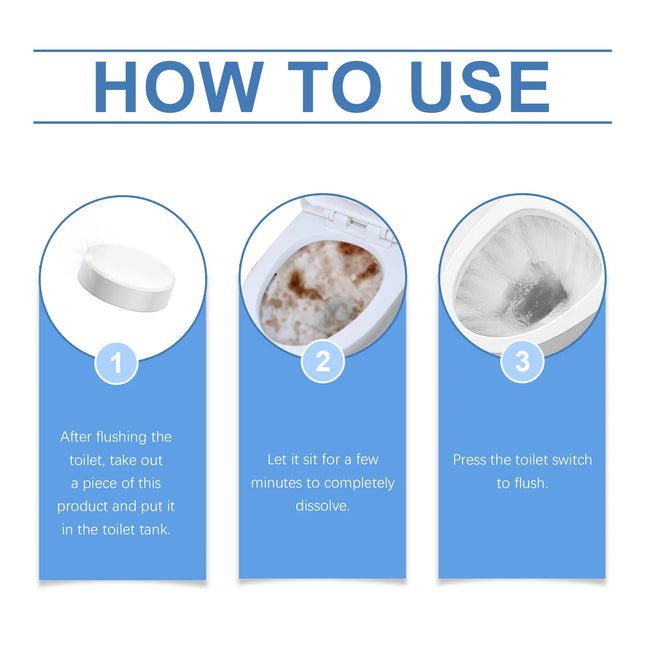 HOW TO USE

1

After flushing the toilet, take out a piece of this product and put it in the toilet tank.

2

Let it sit for a few minutes to completely dissolve.

3

Press the toilet switch to flush.