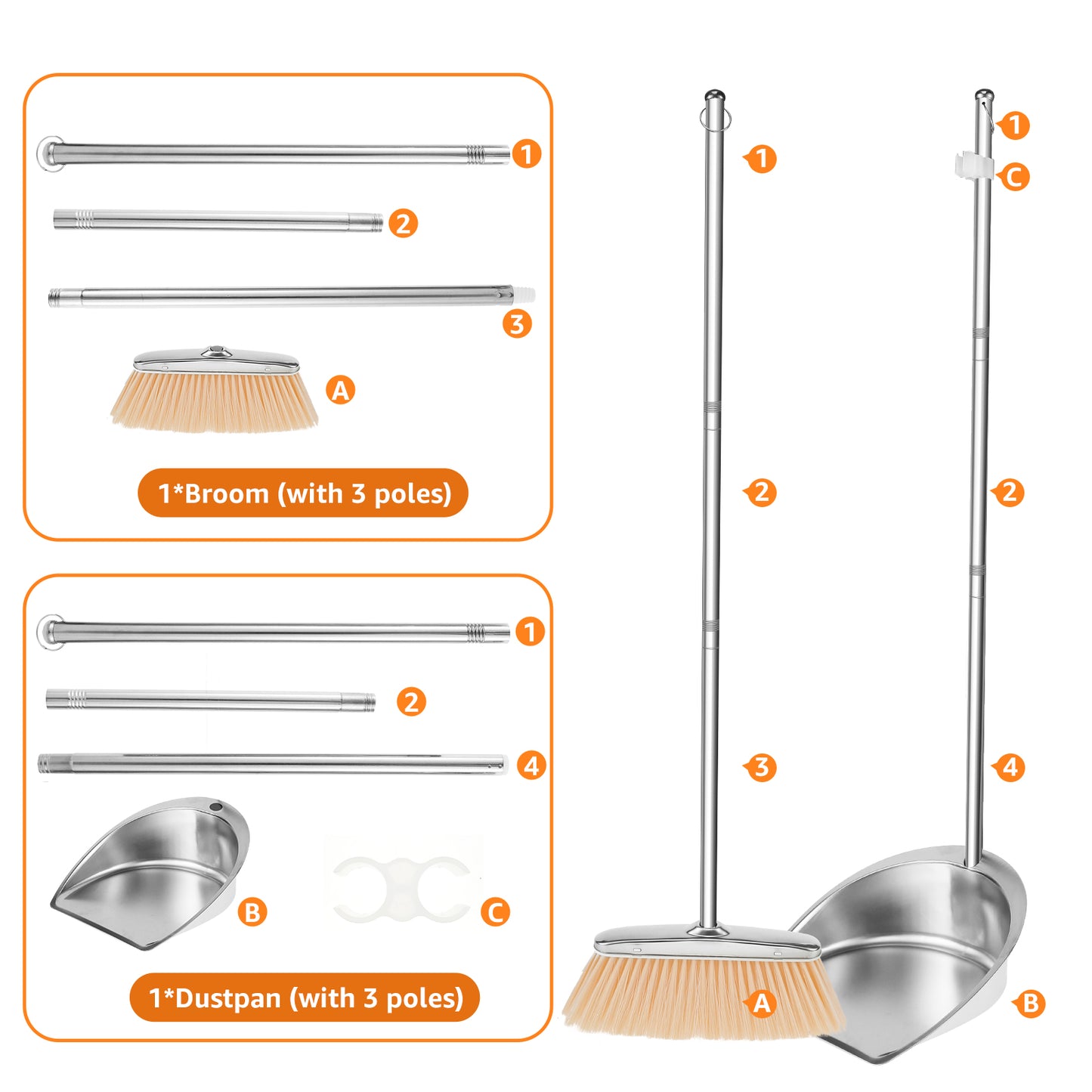 1
2
3
A
1*Broom (with 3 poles)

1
2
4
B
C
1*Dustpan (with 3 poles)

1
2
3
A

1
C
2
4
B