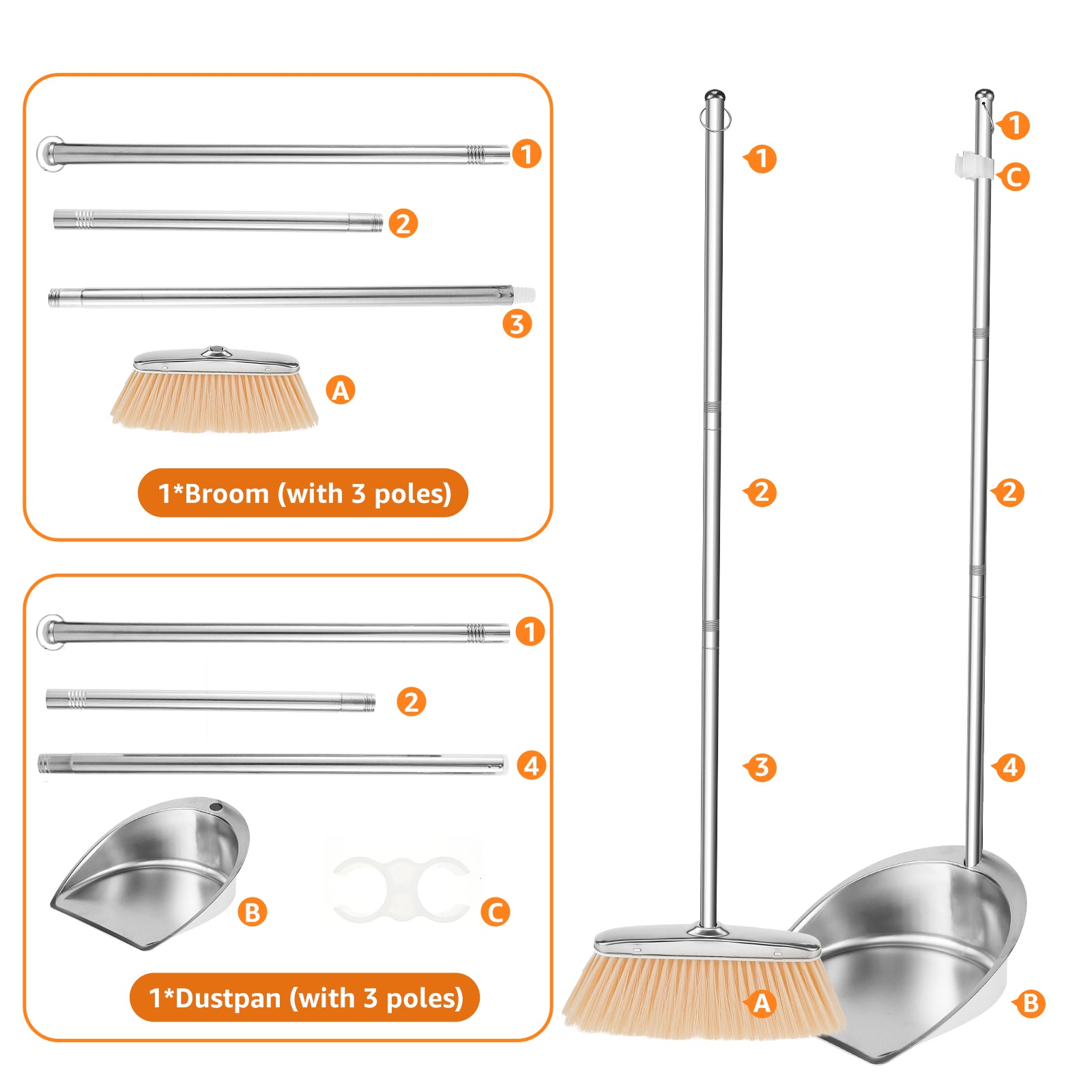 1
2
3
A
1*Broom (with 3 poles)

1
2
4
B
C
1*Dustpan (with 3 poles)

1
2
3
A

1
C
2
4
B