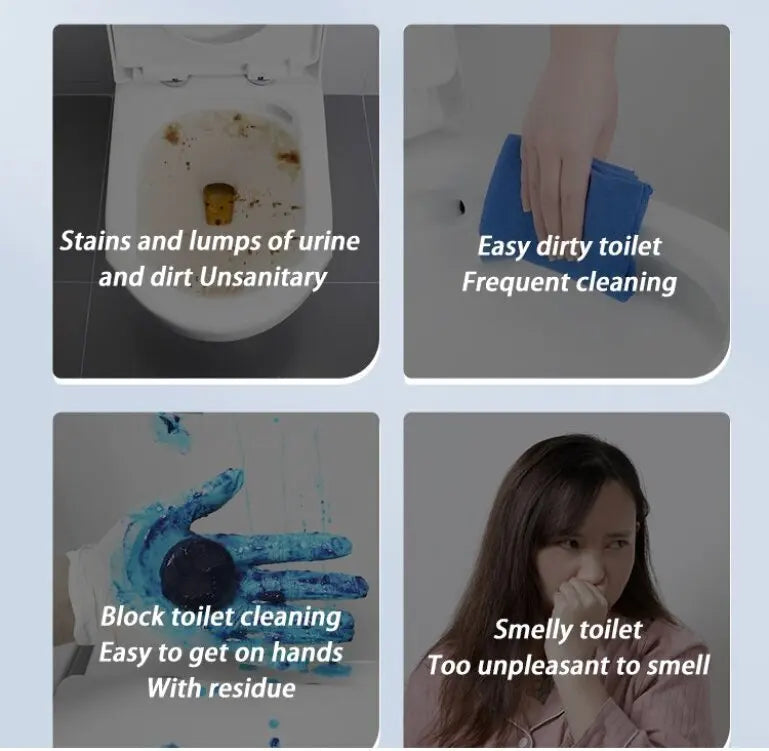 Stains and lumps of urine and dirt Unsanitary

Easy dirty toilet
Frequent cleaning

Block toilet cleaning
Easy to get on hands
With residue

Smelly toilet
Too unpleasant to smell