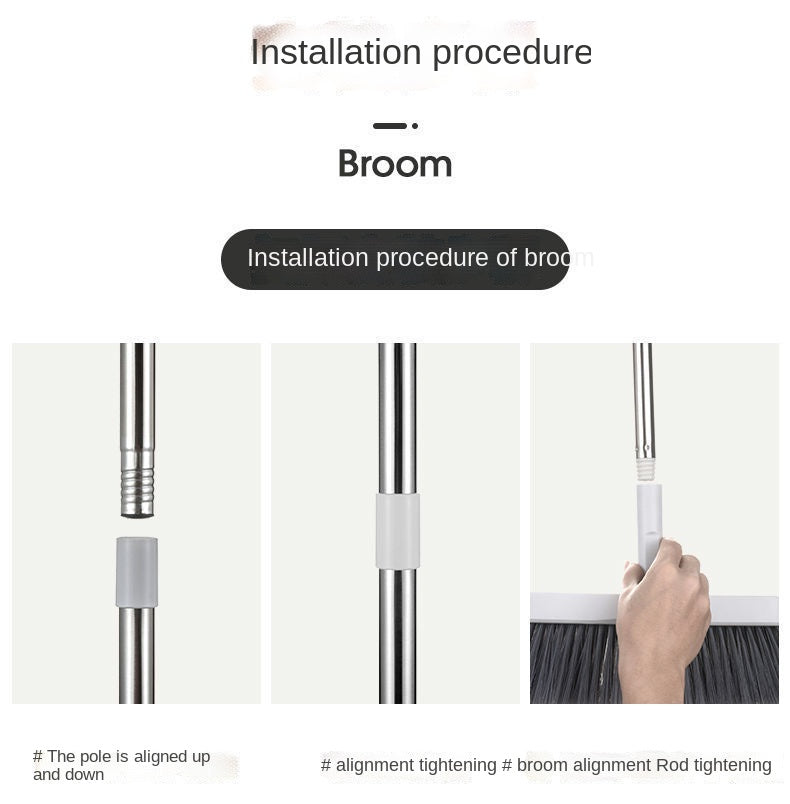 Installation procedure

Broom

Installation procedure of broom

# The pole is aligned up and down

# alignment tightening # broom alignment Rod tightening