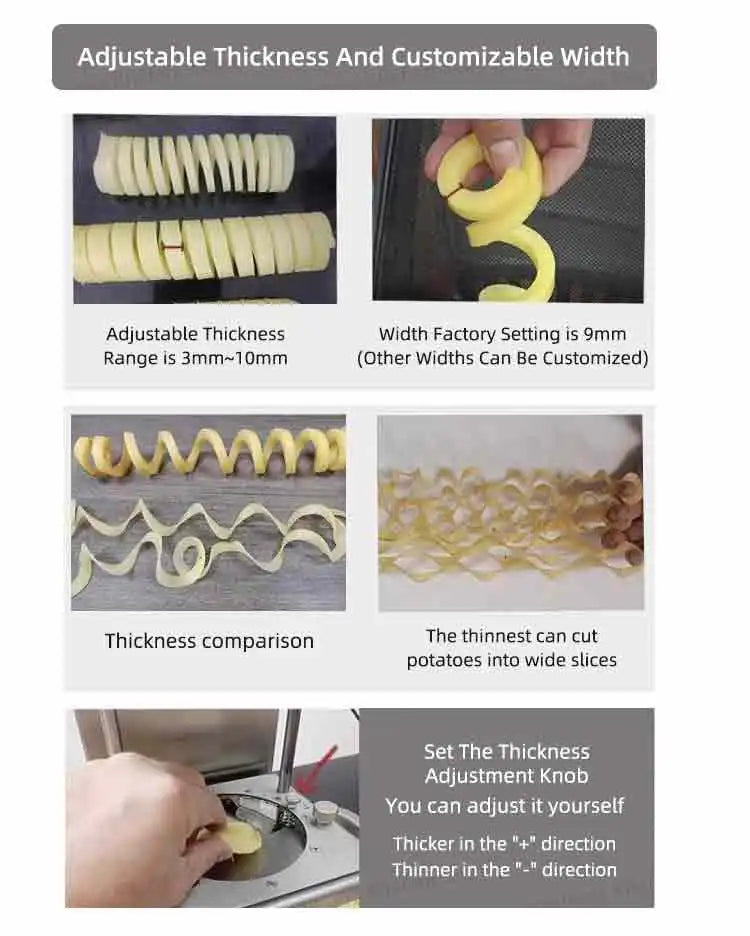 Adjustable Thickness And Customizable Width

Adjustable Thickness Range is 3mm~10mm

Width Factory Setting is 9mm (Other Widths Can Be Customized)

Thickness comparison

The thinnest can cut potatoes into wide slices

Set The Thickness Adjustment Knob
You can adjust it yourself
Thicker in the "+" direction
Thinner in the "-" direction