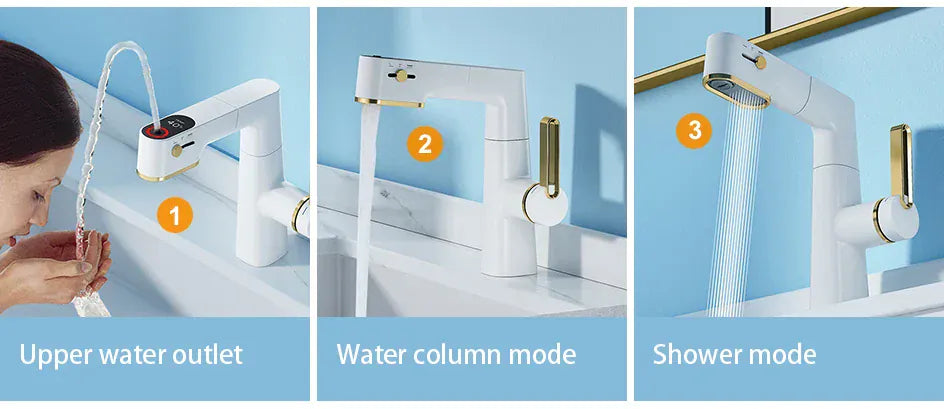 1
Upper water outlet

2
Water column mode

3
Shower mode