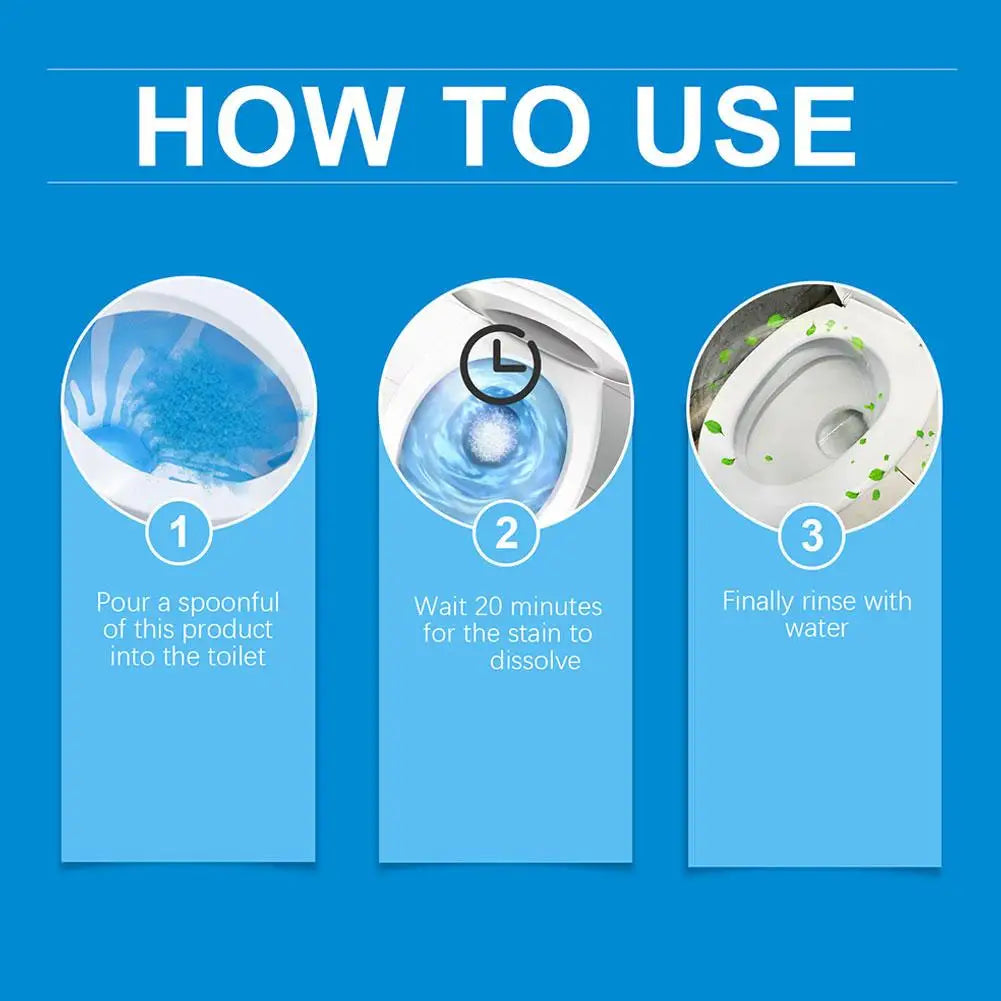 HOW TO USE

1

Pour a spoonful of this product into the toilet

2

Wait 20 minutes for the stain to dissolve

3

Finally rinse with water