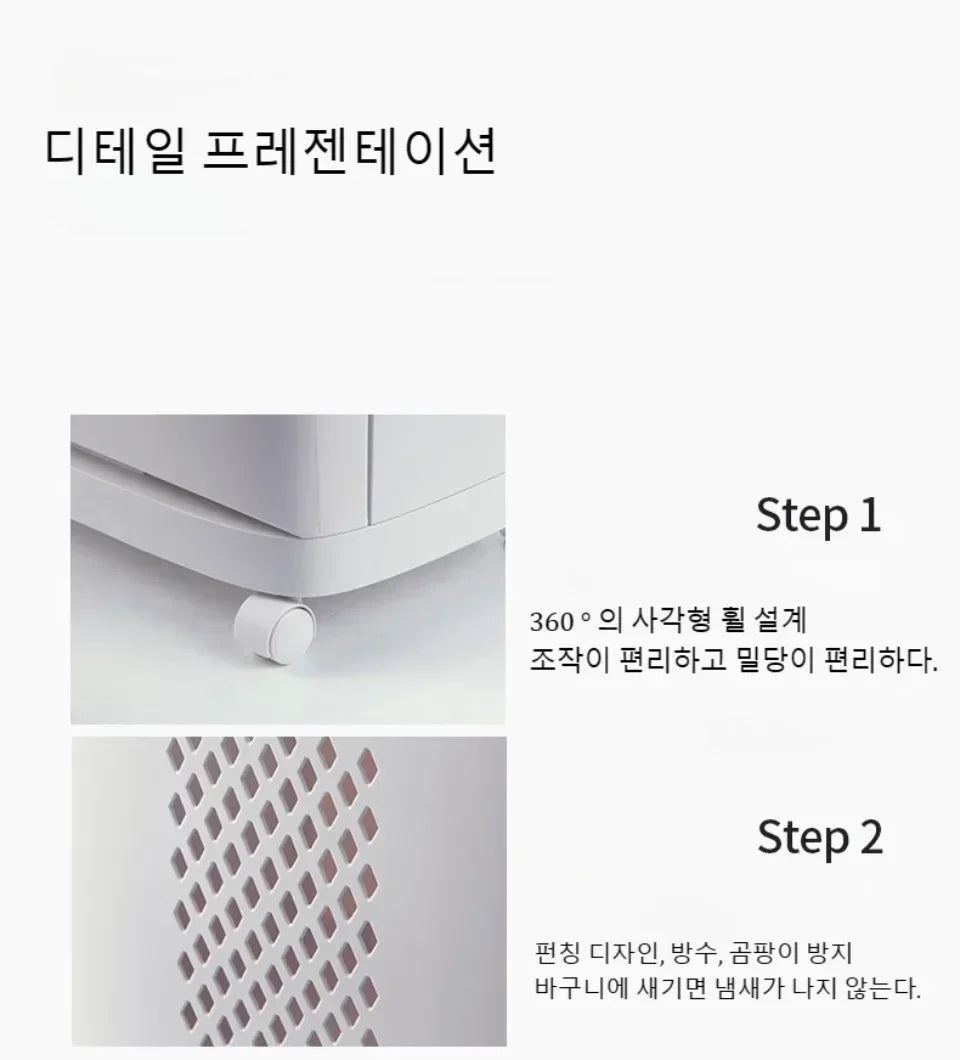 디테일 프레젠테이션

Step 1

360°의 사각형 휠 설계
조작이 편리하고 밀당이 편리하다.

Step 2

펀칭 디자인, 방수, 곰팡이 방지
바구니에 새기면 냄새가 나지 않는다.