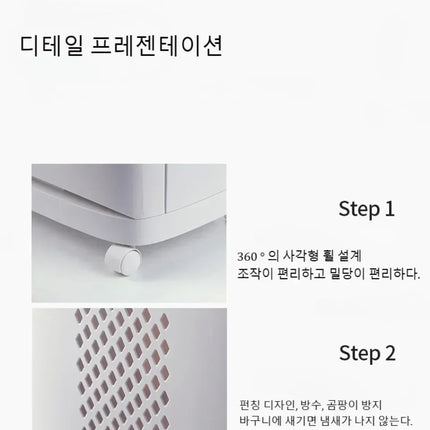 디테일 프레젠테이션

Step 1

360°의 사각형 휠 설계
조작이 편리하고 밀당이 편리하다.

Step 2

펀칭 디자인, 방수, 곰팡이 방지
바구니에 새기면 냄새가 나지 않는다.