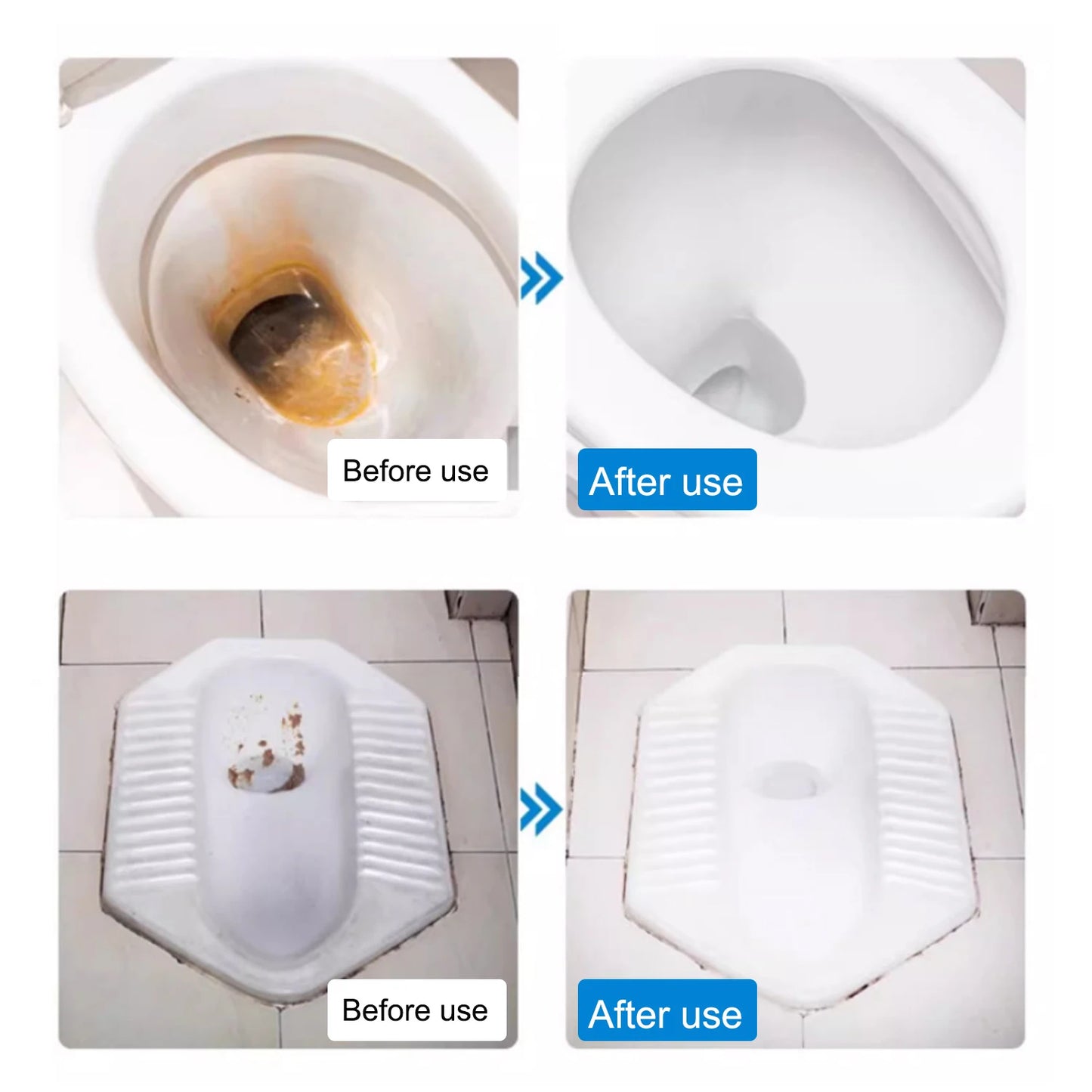 Before use

After use

Before use

After use