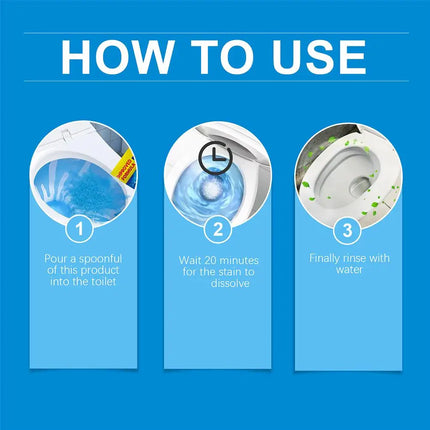 HOW TO USE

IMPROVED FORMULA

1

Pour a spoonful of this product into the toilet

2

Wait 20 minutes for the stain to dissolve

3

Finally rinse with water