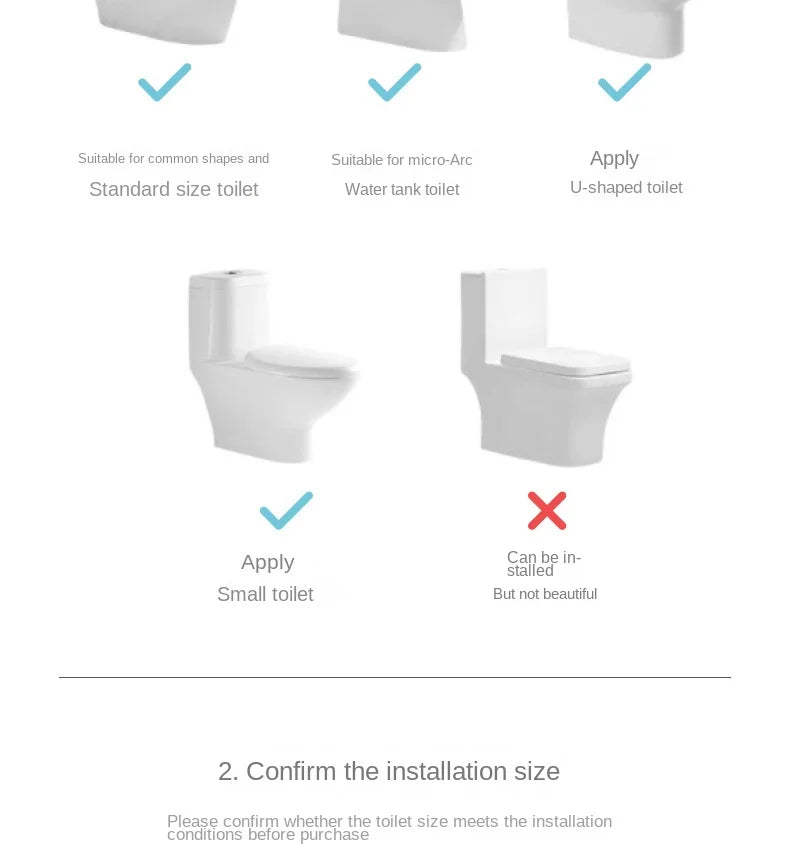 Suitable for common shapes and
Standard size toilet

Suitable for micro-Arc
Water tank toilet

Apply
U-shaped toilet

Apply
Small toilet

Can be installed
But not beautiful

2. Confirm the installation size

Please confirm whether the toilet size meets the installation conditions before purchase