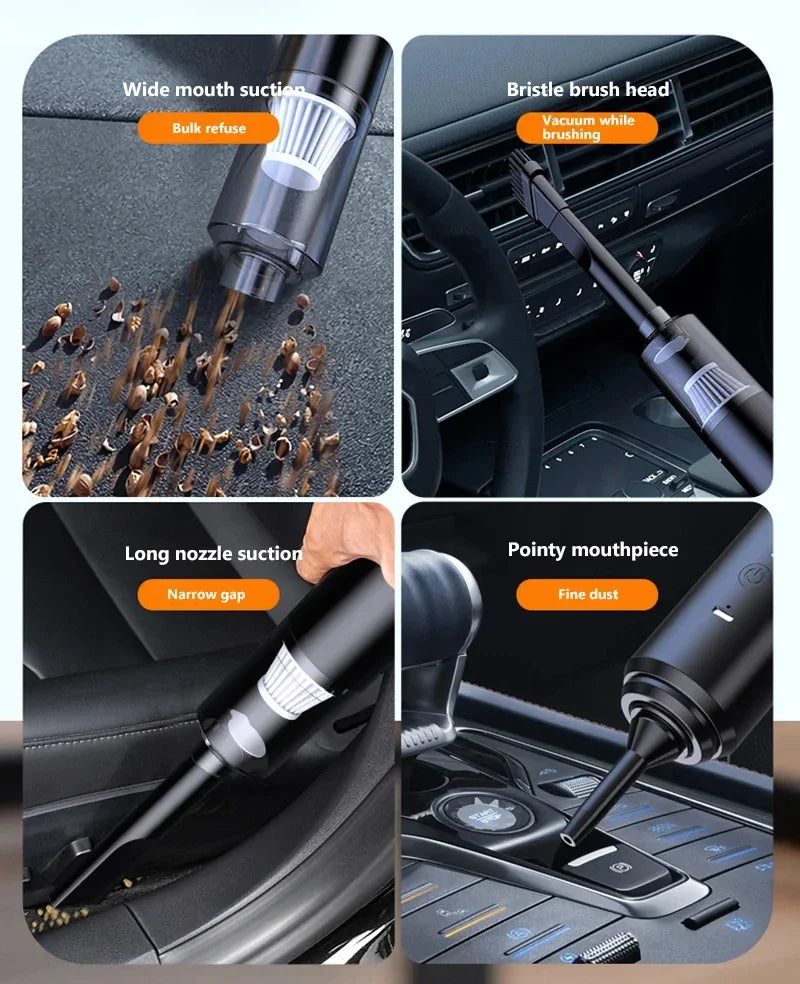 Wide mouth suction
Bulk refuse

Bristle brush head
Vacuum while brushing

Long nozzle suction
Narrow gap

Pointy mouthpiece
Fine dust