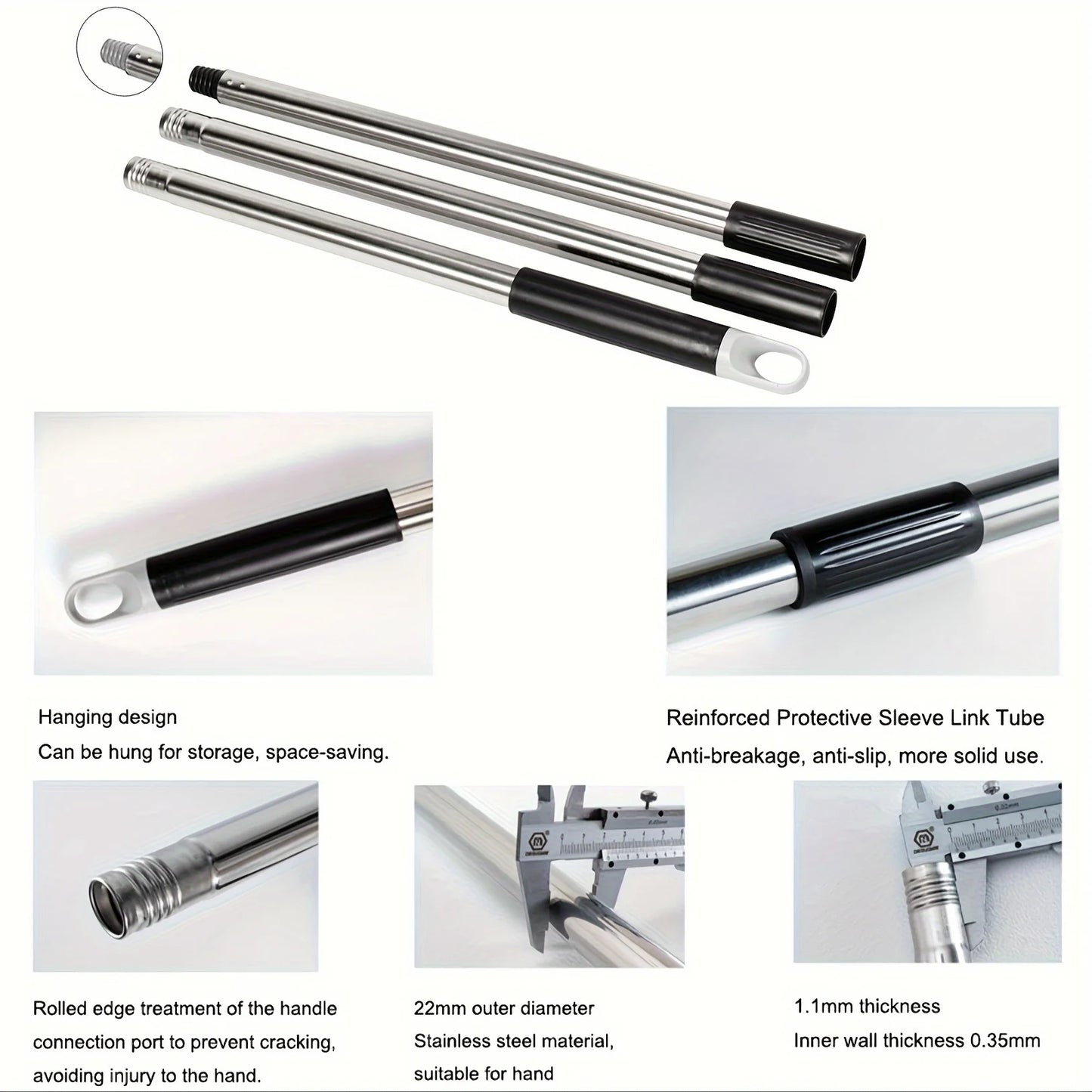 Hanging design
Can be hung for storage, space-saving.

Reinforced Protective Sleeve Link Tube
Anti-breakage, anti-slip, more solid use.

Rolled edge treatment of the handle connection port to prevent cracking, avoiding injury to the hand.

22mm outer diameter
Stainless steel material, suitable for hand

1.1mm thickness
Inner wall thickness 0.35mm