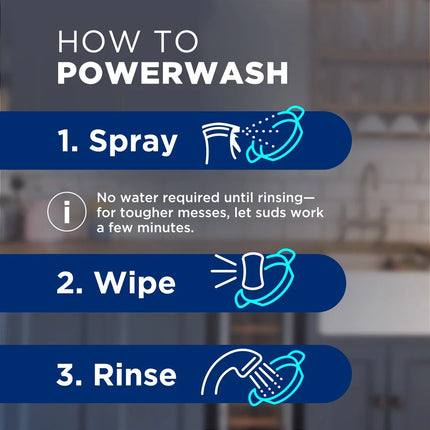 HOW TO
POWERWASH

1. Spray

i No water required until rinsing—for tougher messes, let suds work a few minutes.

2. Wipe

3. Rinse