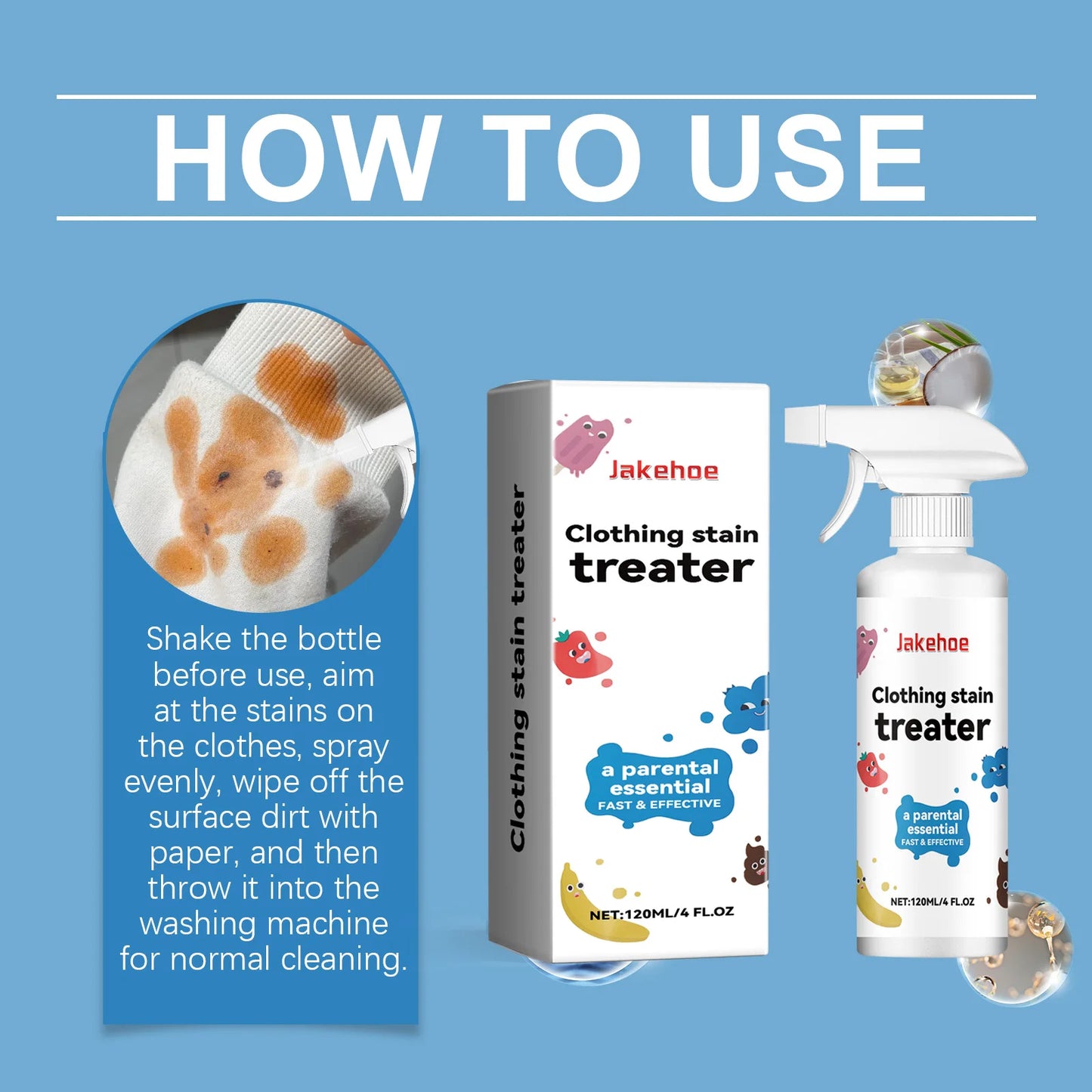 HOW TO USE

Shake the bottle before use, aim at the stains on the clothes, spray evenly, wipe off the surface dirt with paper, and then throw it into the washing machine for normal cleaning.

Clothing stain treater

Jakehoe

Clothing stain treater

a parental essential
FAST & EFFECTIVE

NET:120ML/4 FL.OZ

Jakehoe

Clothing stain treater

a parental essential
FAST & EFFECTIVE

NET:120ML/4 FL.OZ