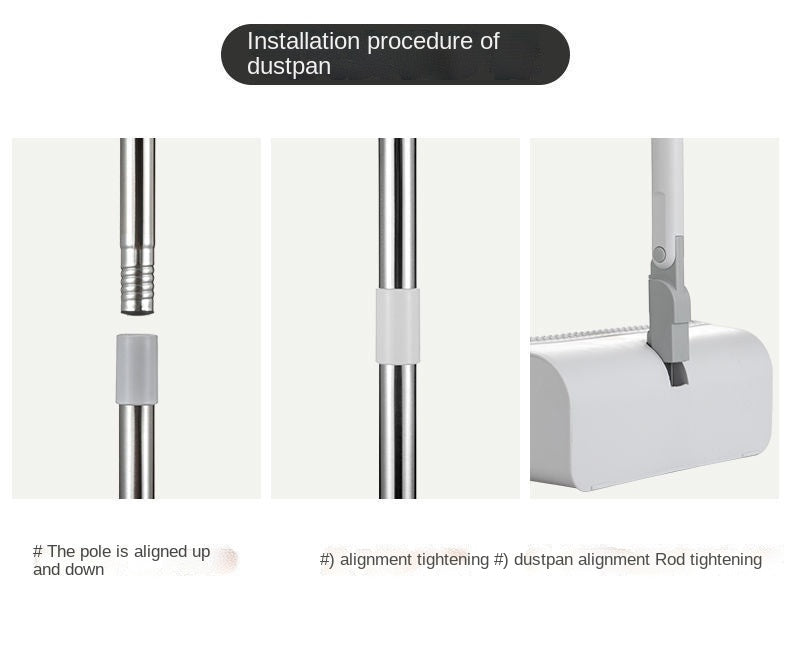 Installation procedure of dustpan

# The pole is aligned up and down

#) alignment tightening #) dustpan alignment Rod tightening