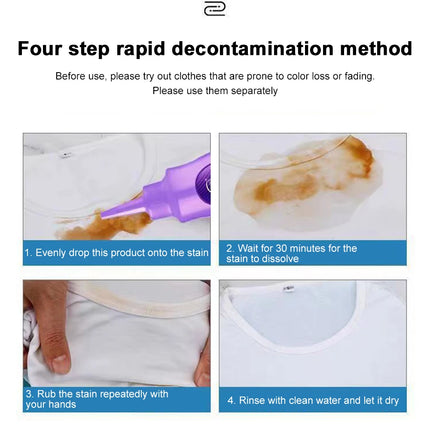 Four step rapid decontamination method

Before use, please try out clothes that are prone to color loss or fading. Please use them separately

1. Evenly drop this product onto the stain

2. Wait for 30 minutes for the stain to dissolve

3. Rub the stain repeatedly with your hands

4. Rinse with clean water and let it dry