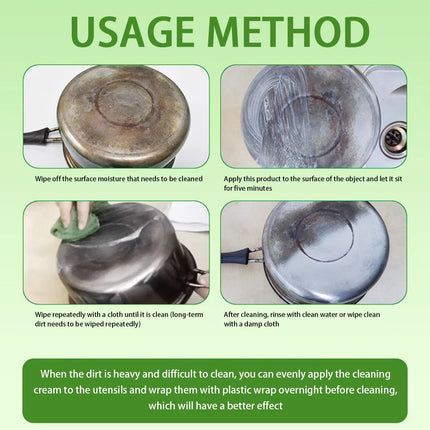 USAGE METHOD

Wipe off the surface moisture that needs to be cleaned

Apply this product to the surface of the object and let it sit for five minutes

Wipe repeatedly with a cloth until it is clean (long-term dirt needs to be wiped repeatedly)

After cleaning, rinse with clean water or wipe clean with a damp cloth

When the dirt is heavy and difficult to clean, you can evenly apply the cleaning cream to the utensils and wrap them with plastic wrap overnight before cleaning, which will have a better effect