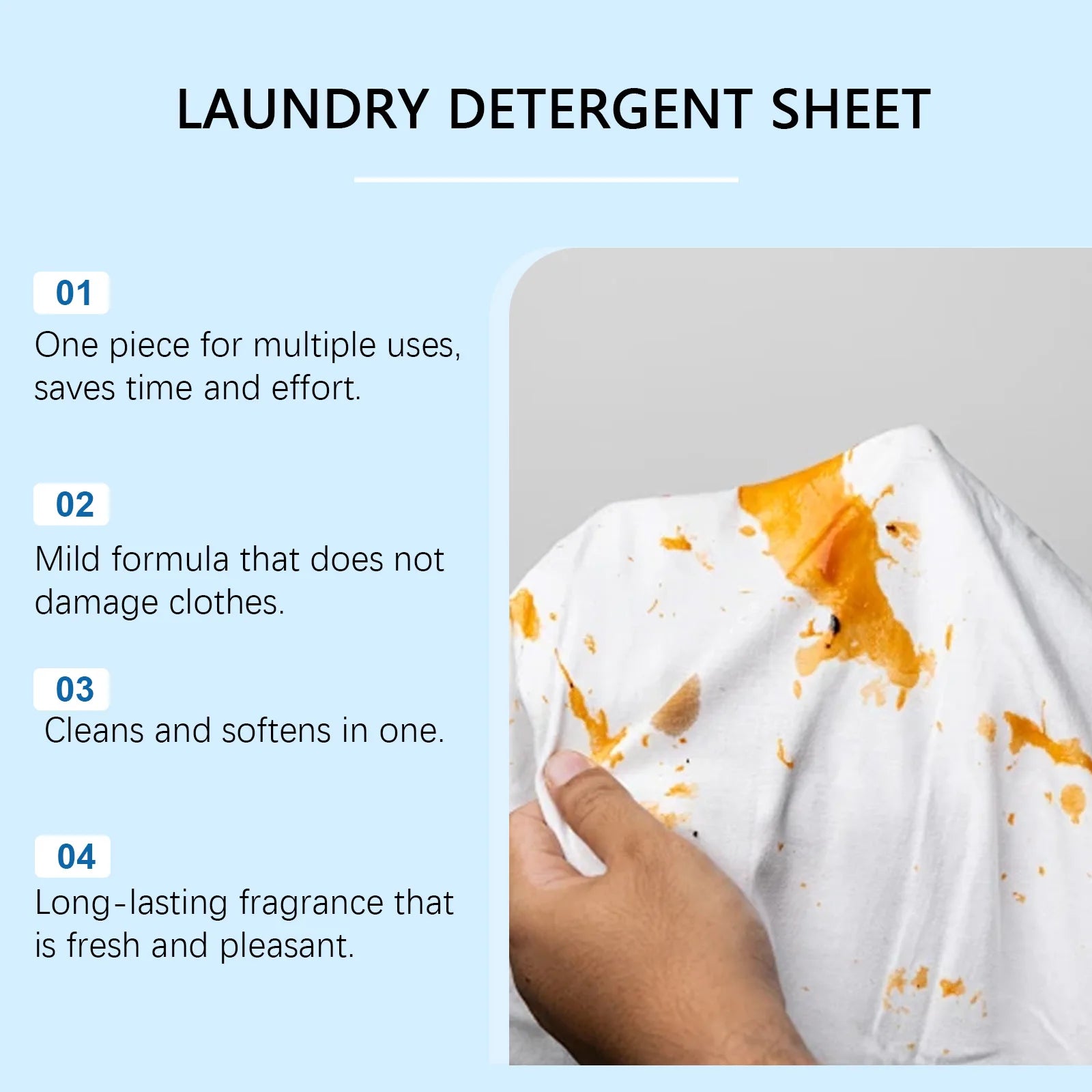 LAUNDRY DETERGENT SHEET

01

One piece for multiple uses, saves time and effort.

02

Mild formula that does not damage clothes.

03

Cleans and softens in one.

04

Long-lasting fragrance that is fresh and pleasant.