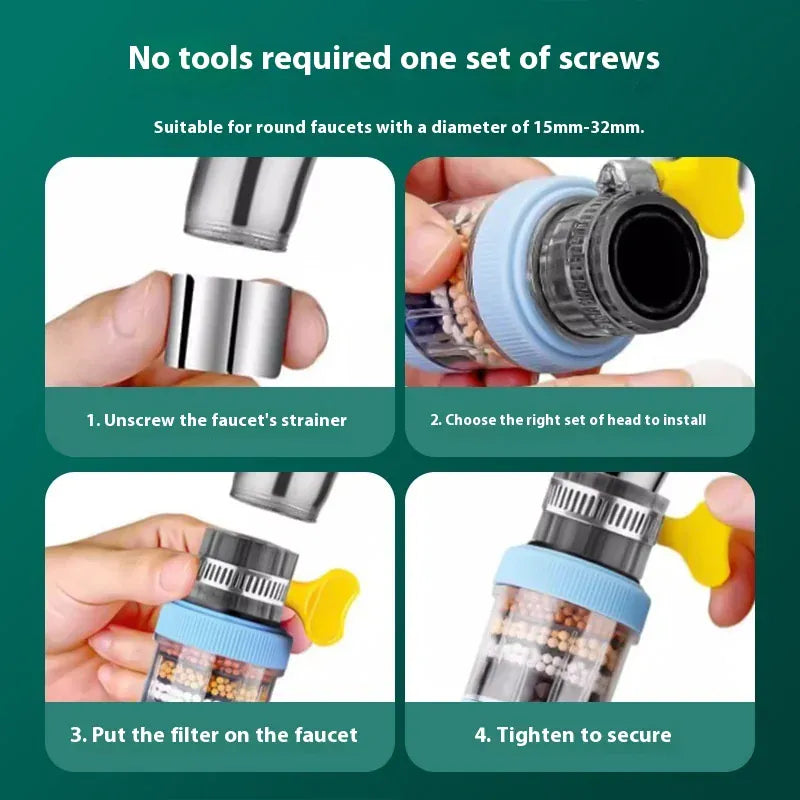 No tools required one set of screws

Suitable for round faucets with a diameter of 15mm-32mm.

1. Unscrew the faucet's strainer

2. Choose the right set of head to install

3. Put the filter on the faucet

4. Tighten to secure