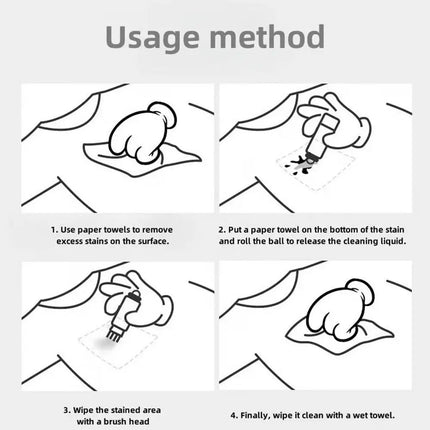 Usage method

1. Use paper towels to remove excess stains on the surface.

2. Put a paper towel on the bottom of the stain and roll the ball to release the cleaning liquid.

3. Wipe the stained area with a brush head

4. Finally, wipe it clean with a wet towel.