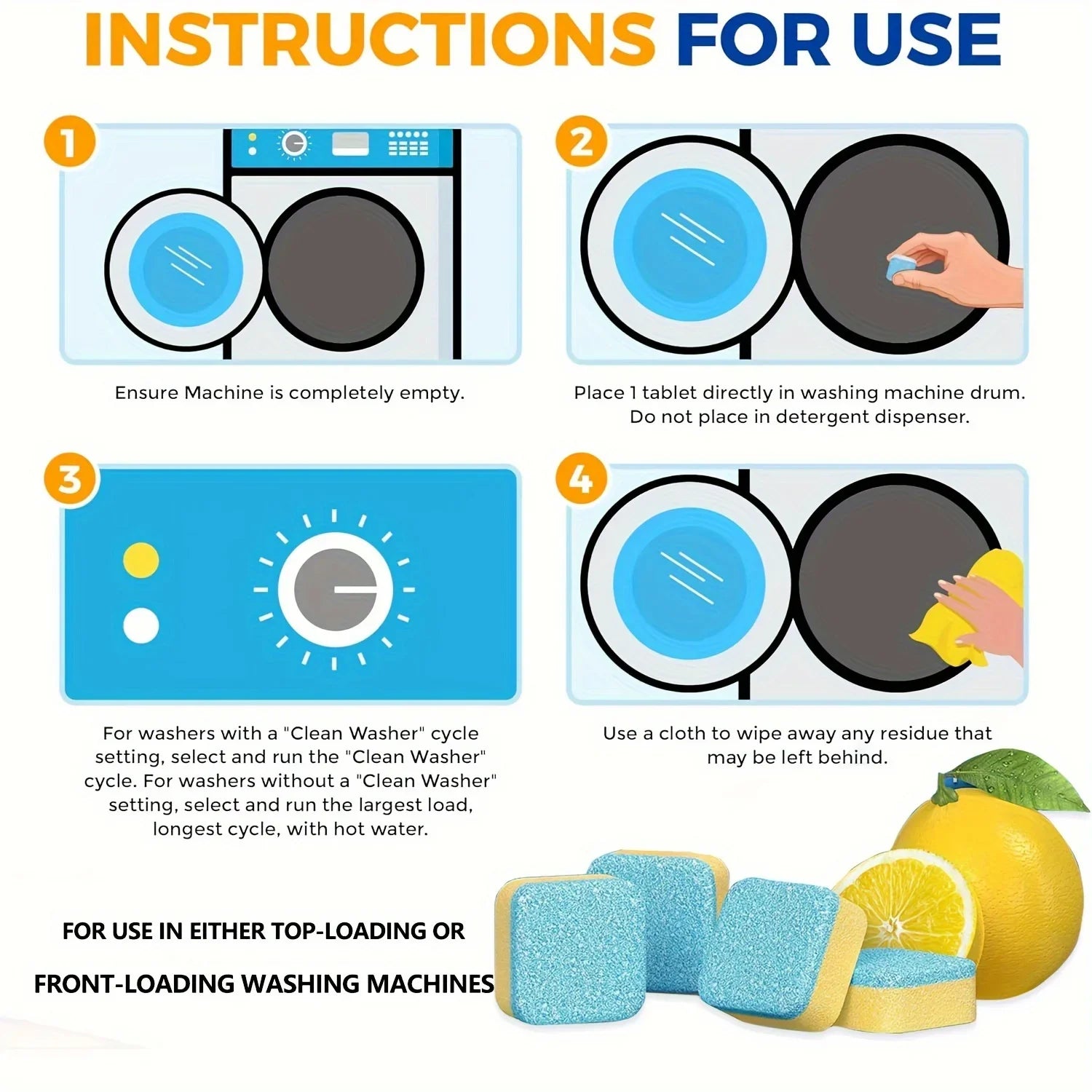 INSTRUCTIONS FOR USE

1

Ensure Machine is completely empty.

2

Place 1 tablet directly in washing machine drum. Do not place in detergent dispenser.

3

For washers with a "Clean Washer" cycle setting, select and run the "Clean Washer" cycle. For washers without a "Clean Washer" setting, select and run the largest load, longest cycle, with hot water.

4

Use a cloth to wipe away any residue that may be left behind.

FOR USE IN EITHER TOP-LOADING OR

FRONT-LOADING WASHING MACHINES