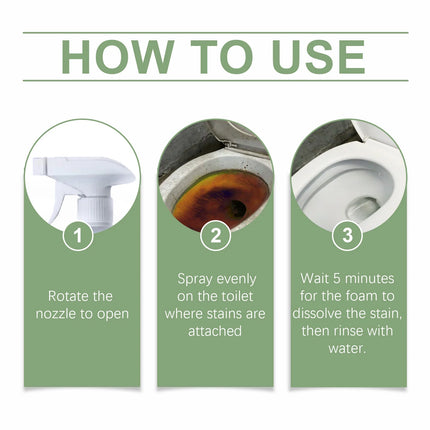 HOW TO USE

1

Rotate the nozzle to open

2

Spray evenly on the toilet where stains are attached

3

Wait 5 minutes for the foam to dissolve the stain, then rinse with water.